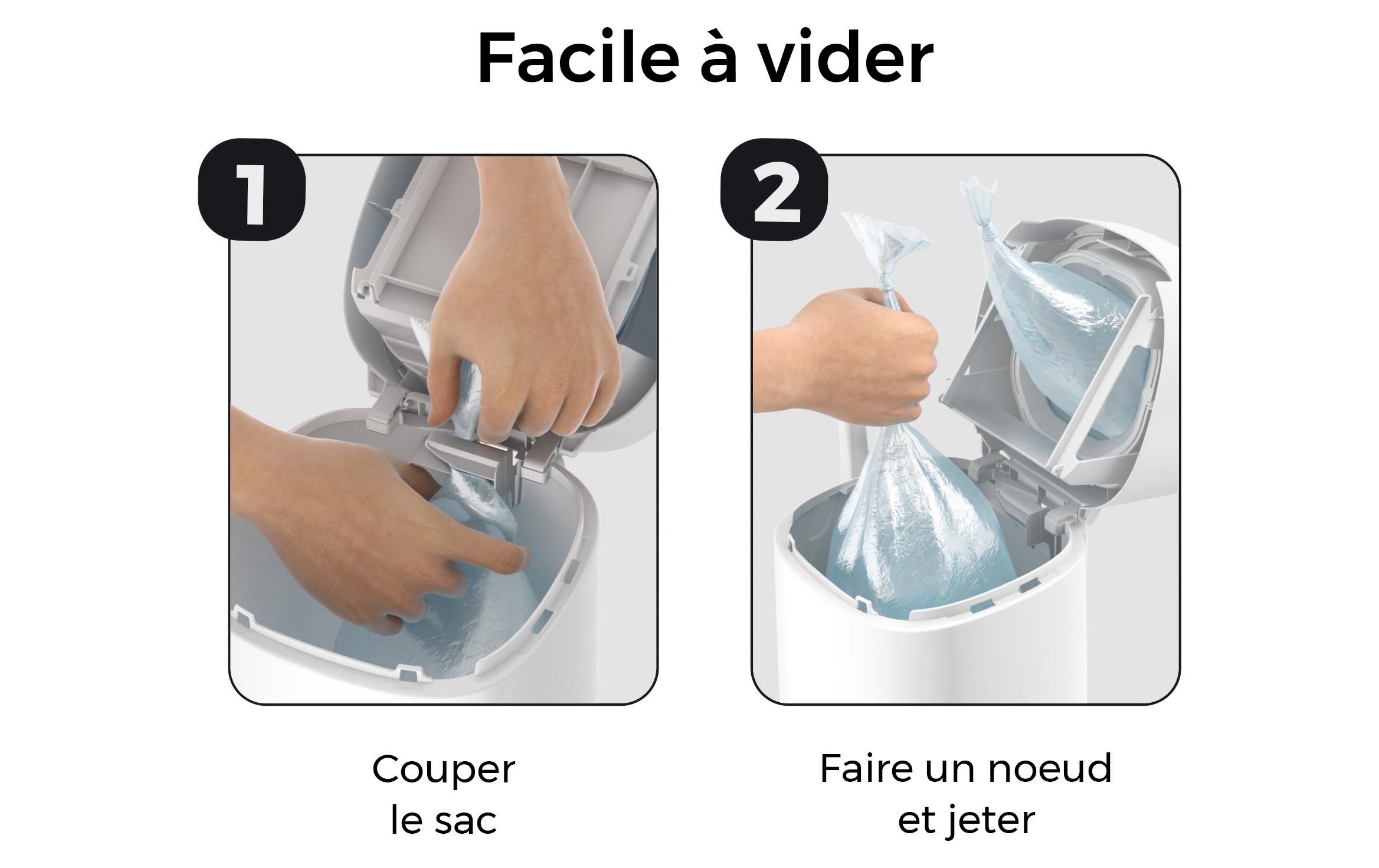 Facile à vider

1

Couper le sac

2

Faire un noeud et jeter