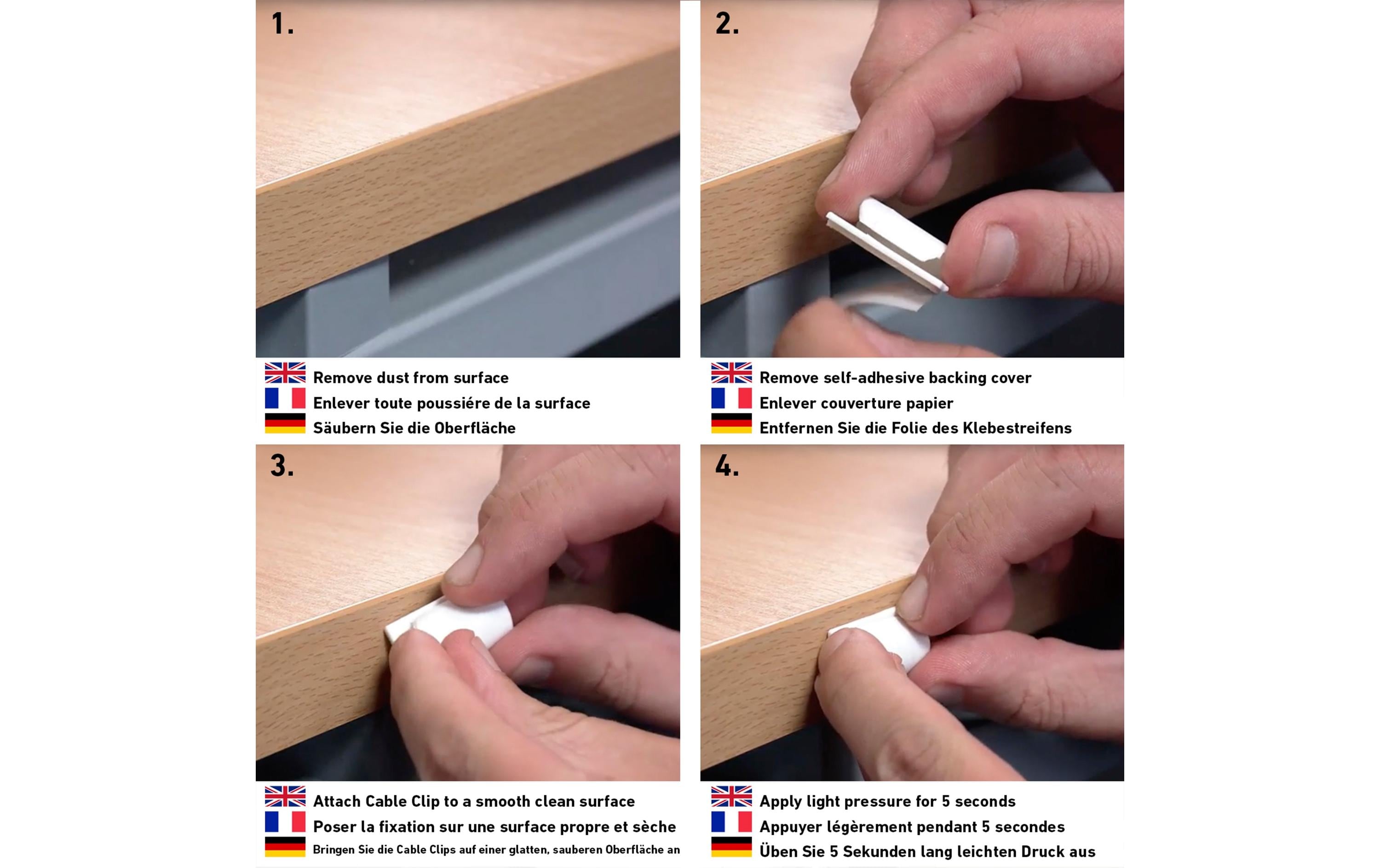 1.

Remove dust from surface
Enlever toute poussiére de la surface
Säubern Sie die Oberfläche

2.

Remove self-adhesive backing cover
Enlever couverture papier
Entfernen Sie die Folie des Klebestreifens

3.

Attach Cable Clip to a smooth clean surface
Poser la fixation sur une surface propre et sèche
Bringen Sie die Cable Clips auf einer glatten, sauberen Oberfläche an

4.

Apply light pressure for 5 seconds
Appuyer légèrement pendant 5 secondes
Üben Sie 5 Sekunden lang leichten Druck aus