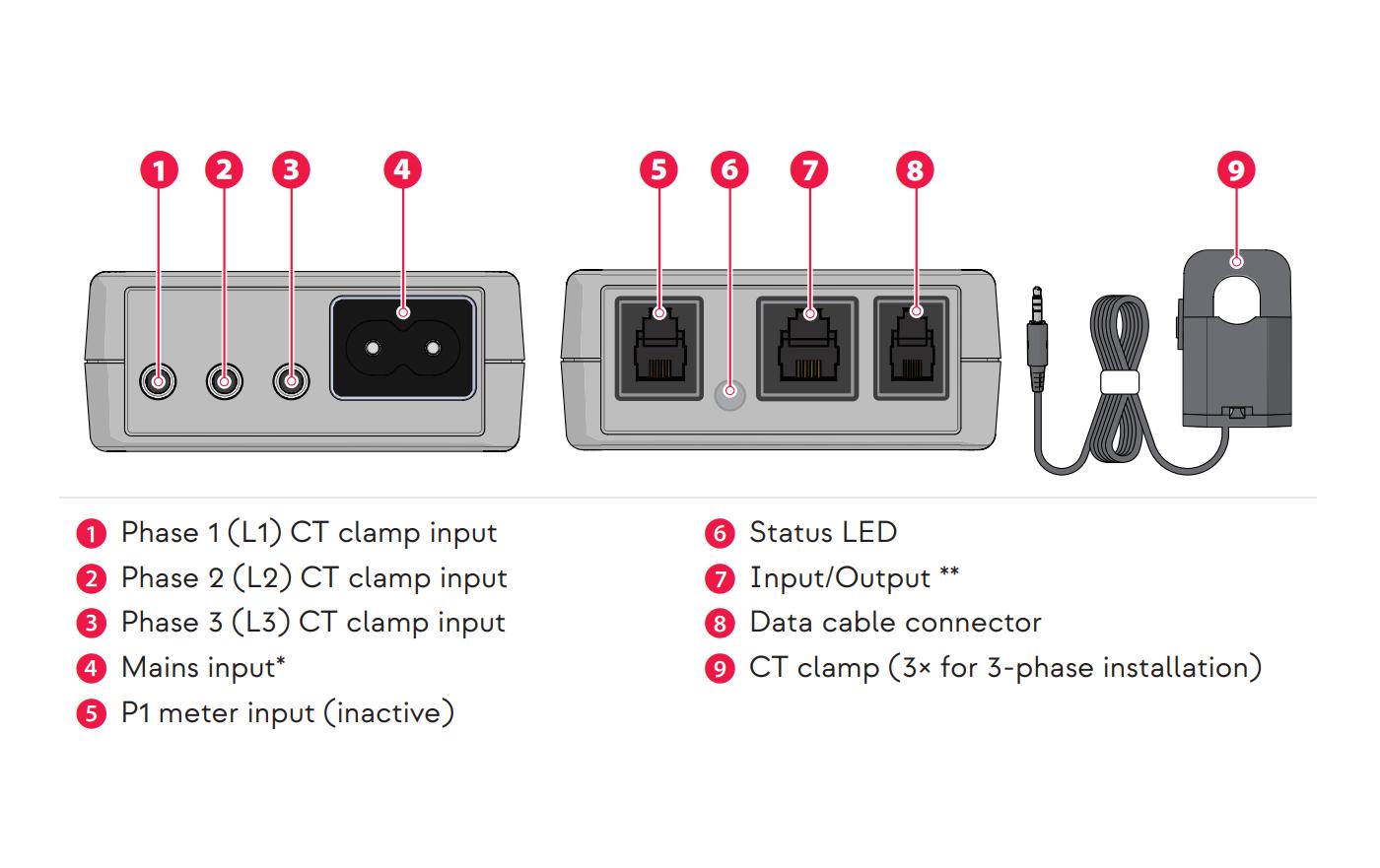 1 2 3 4 5 6 7 8 9

1 Phase 1 (L1) CT clamp input
2 Phase 2 (L2) CT clamp input
3 Phase 3 (L3) CT clamp input
4 Mains input*
5 P1 meter input (inactive)

6 Status LED
7 Input/Output **
8 Data cable connector
9 CT clamp (3× for 3-phase installation)