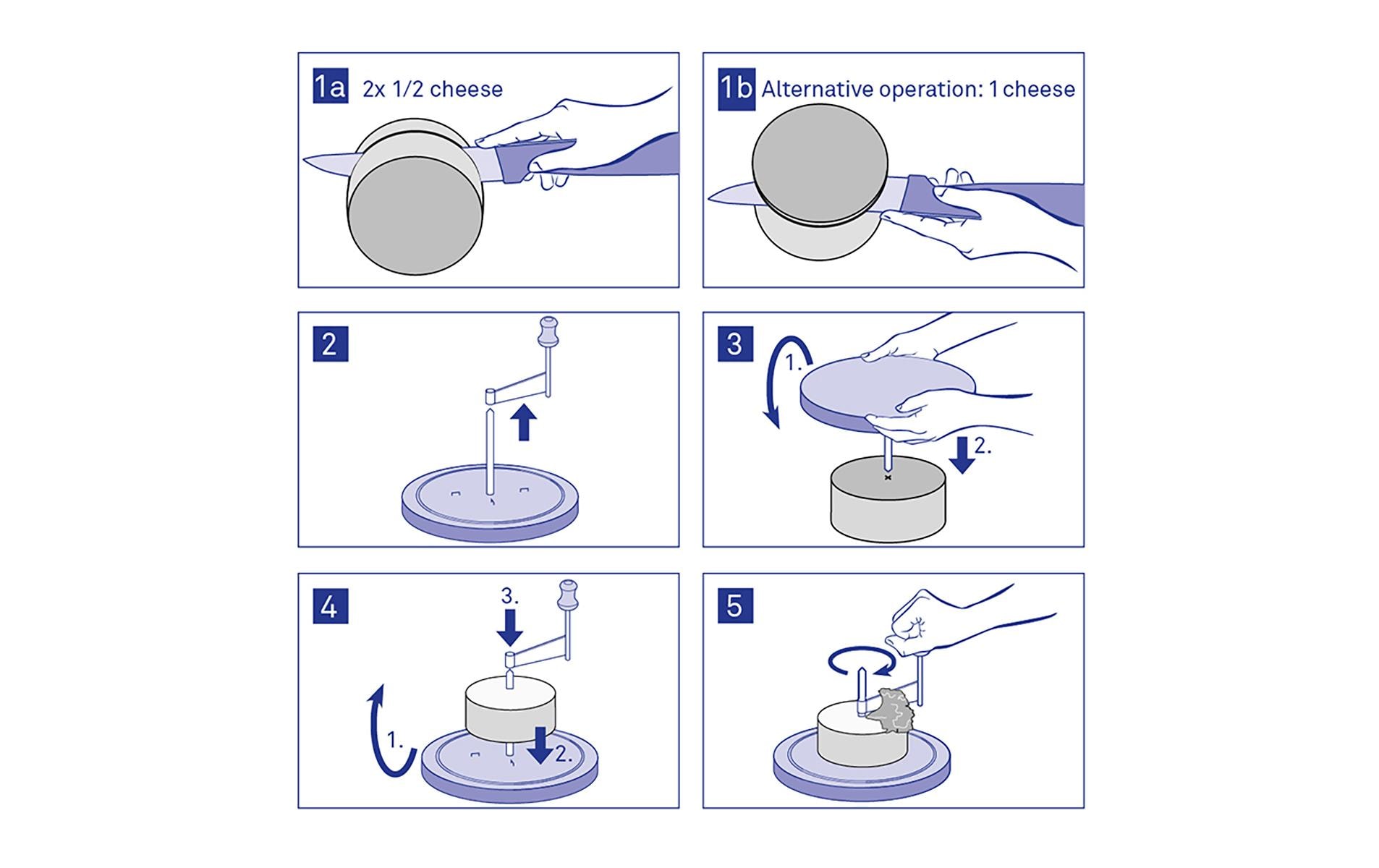 1a 2x 1/2 cheese

1b Alternative operation: 1 cheese

2

3

1.

2.

4

3.

1.

2.

5