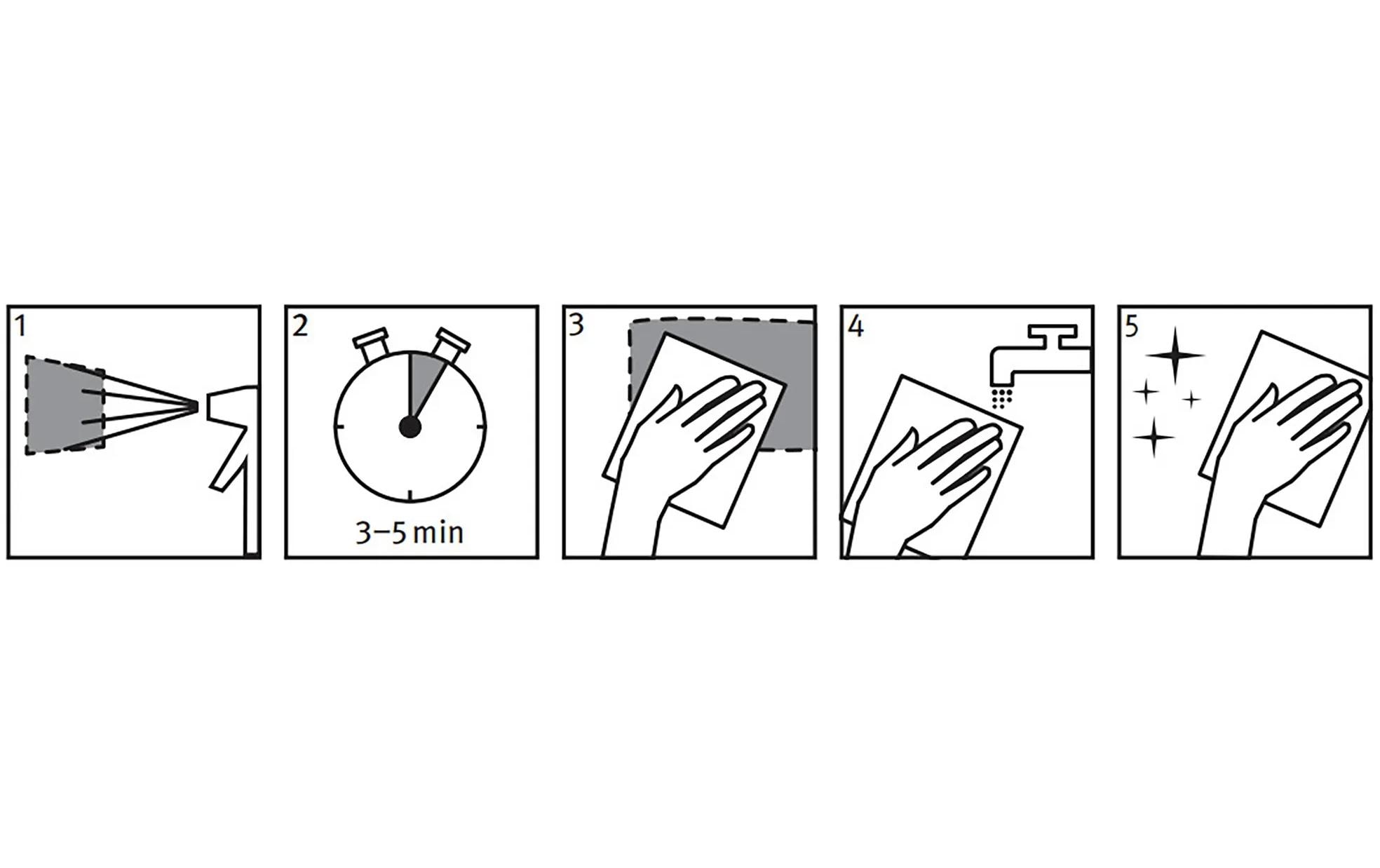 1

2

3–5 min

3

4

5