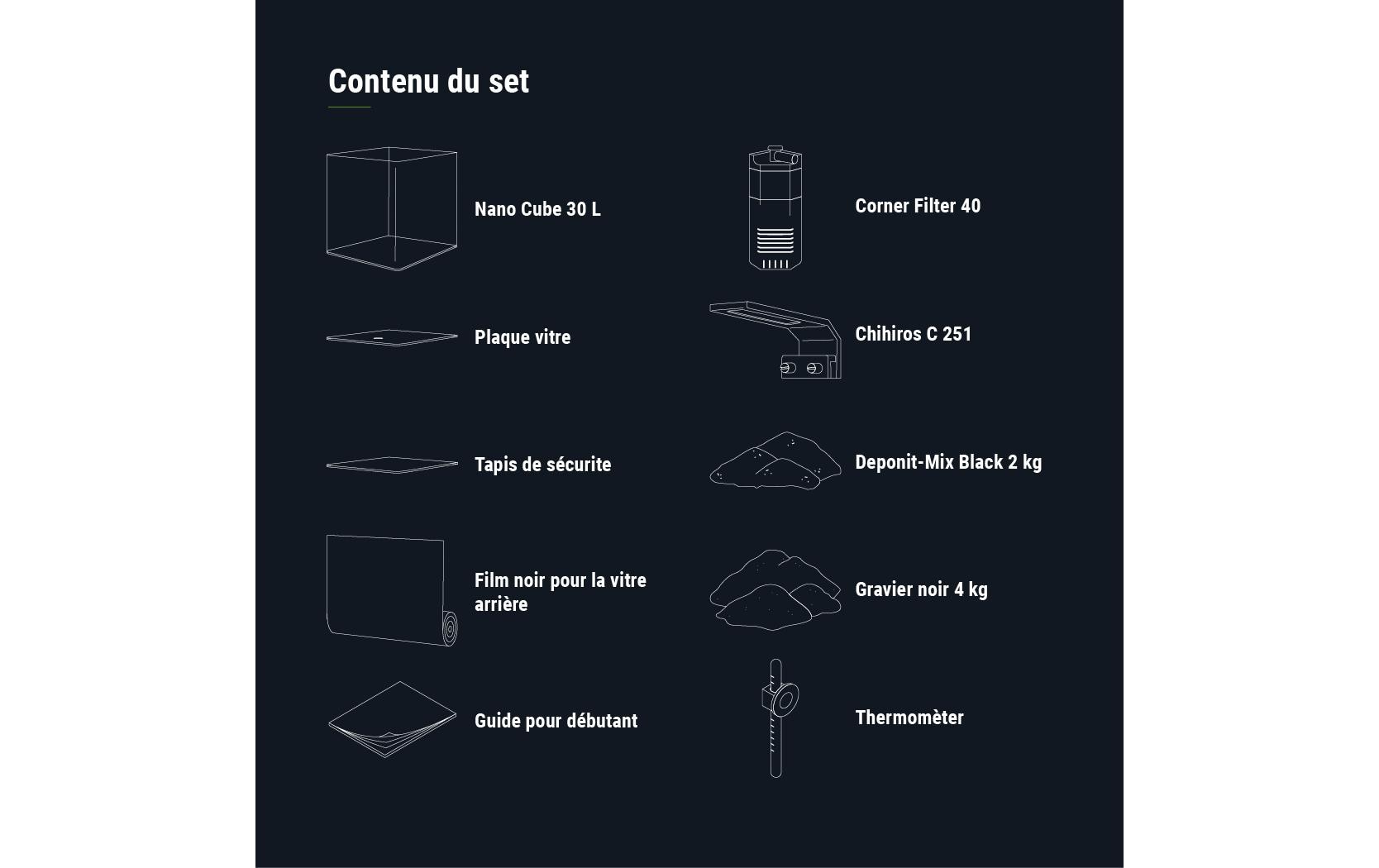 Contenu du set

Nano Cube 30 L

Plaque vitre

Tapis de sécurite

Film noir pour la vitre arrière

Guide pour débutant

Corner Filter 40

Chihiros C 251

Deponit-Mix Black 2 kg

Gravier noir 4 kg

Thermomèter