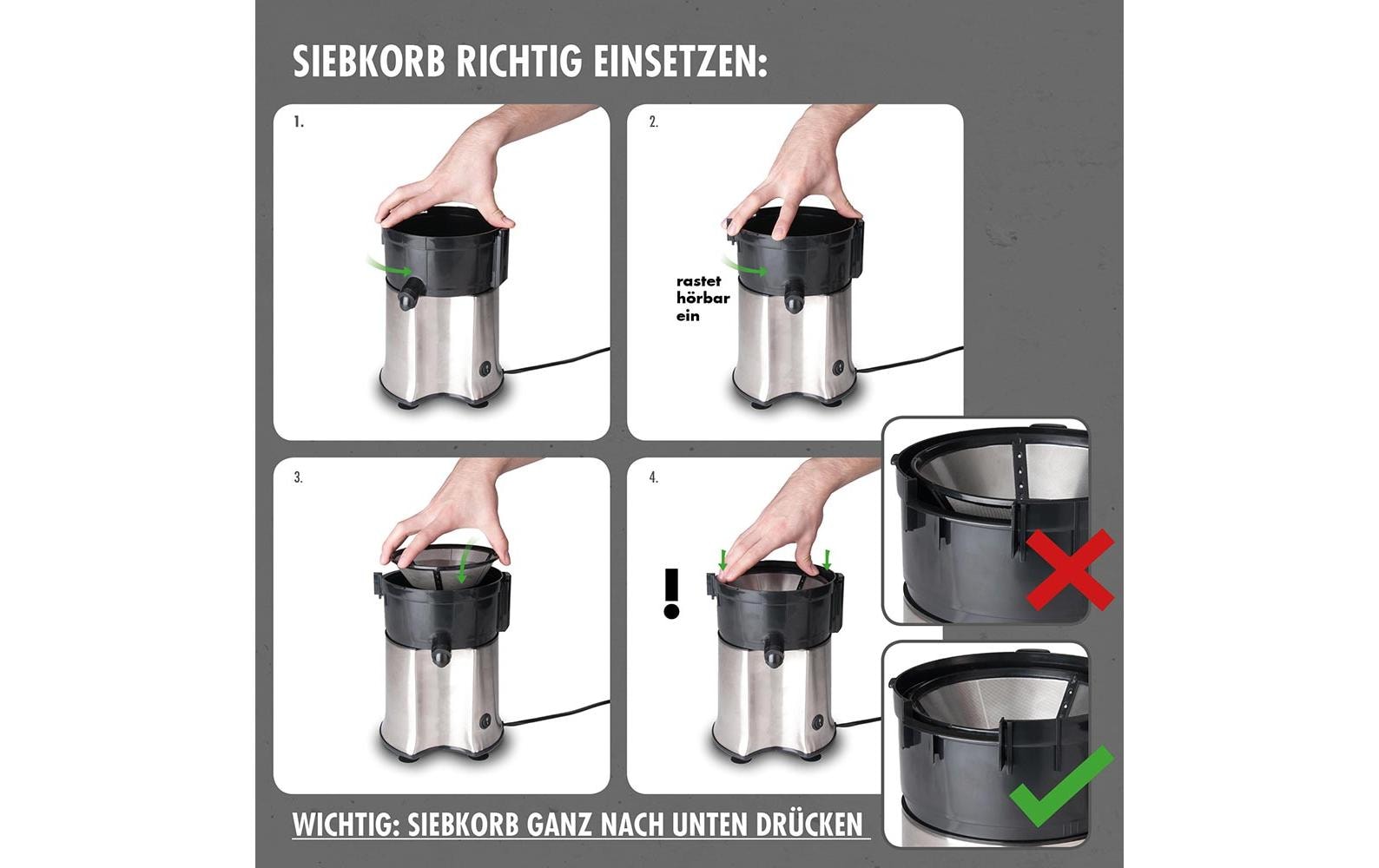 SIEBKORB RICHTIG EINSETZEN:

1.

2.

rastet hörbar ein

3.

4.

!

WICHTIG: SIEBKORB GANZ NACH UNTEN DRÜCKEN