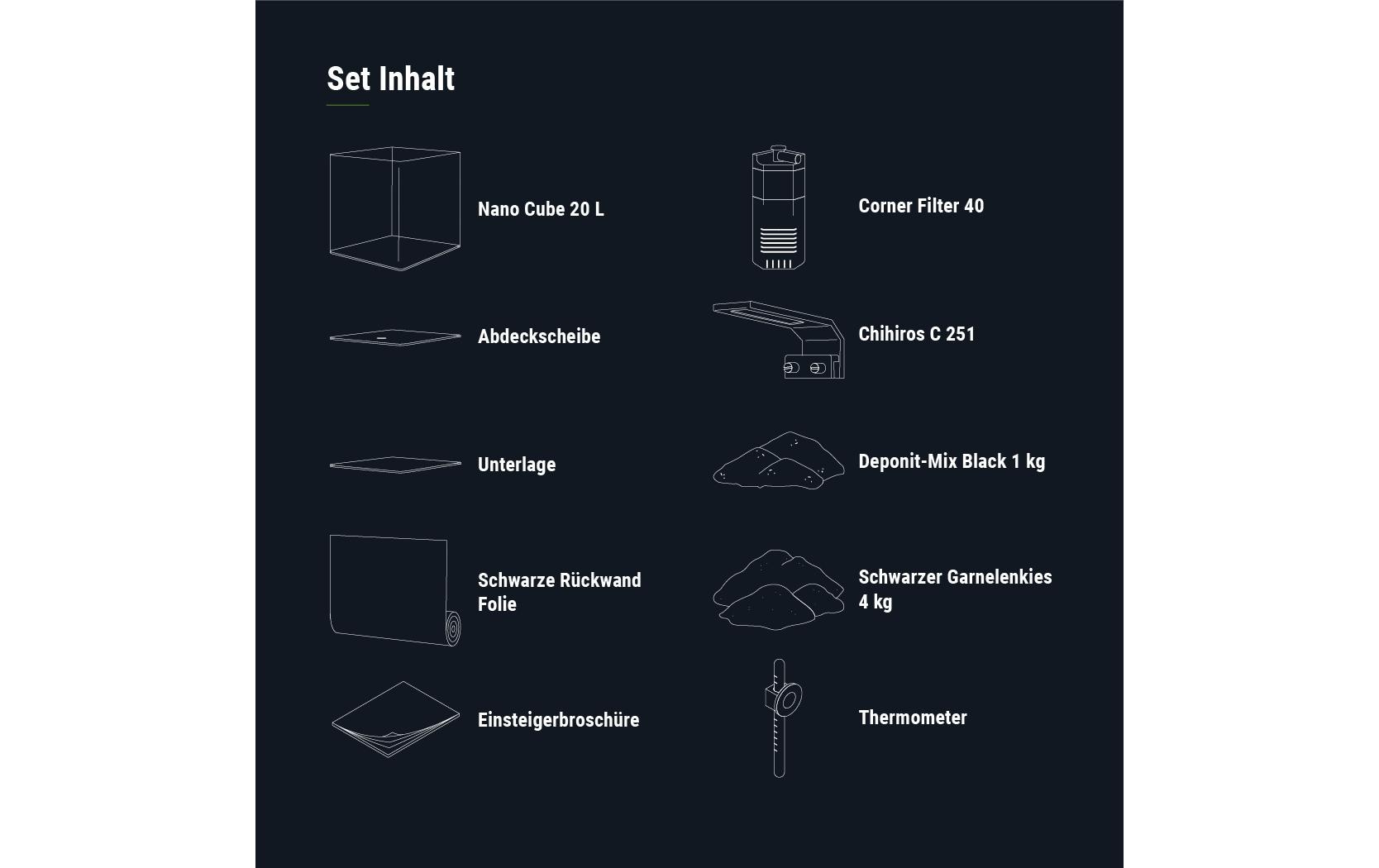 Set Inhalt

Nano Cube 20 L

Abdeckscheibe

Unterlage

Schwarze Rückwand Folie

Einsteigerbroschüre

Corner Filter 40

Chihiros C 251

Deponit-Mix Black 1 kg

Schwarzer Garnelenkies 4 kg

Thermometer