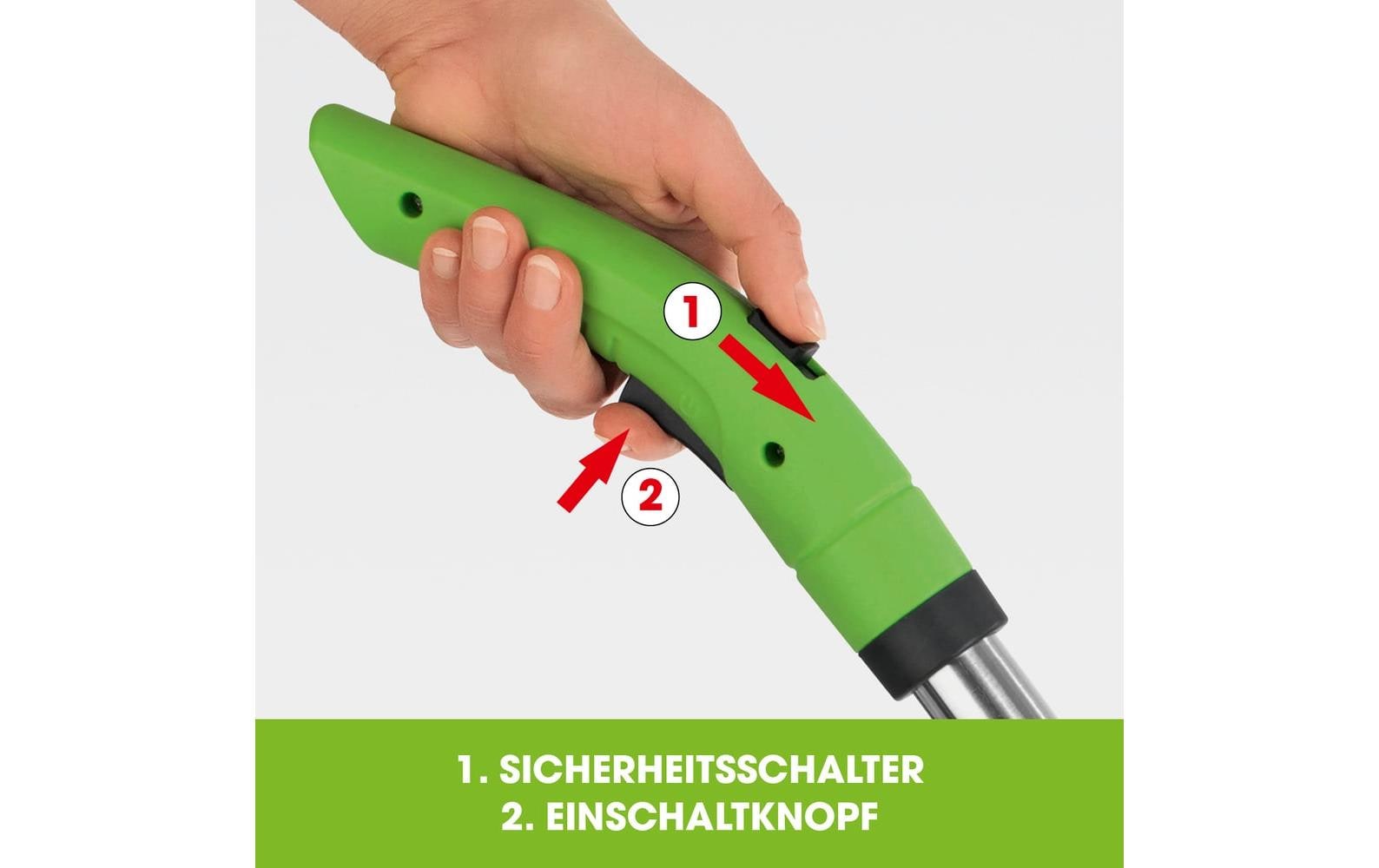 1

2

1. SICHERHEITSSCHALTER
2. EINSCHALTKNOPF