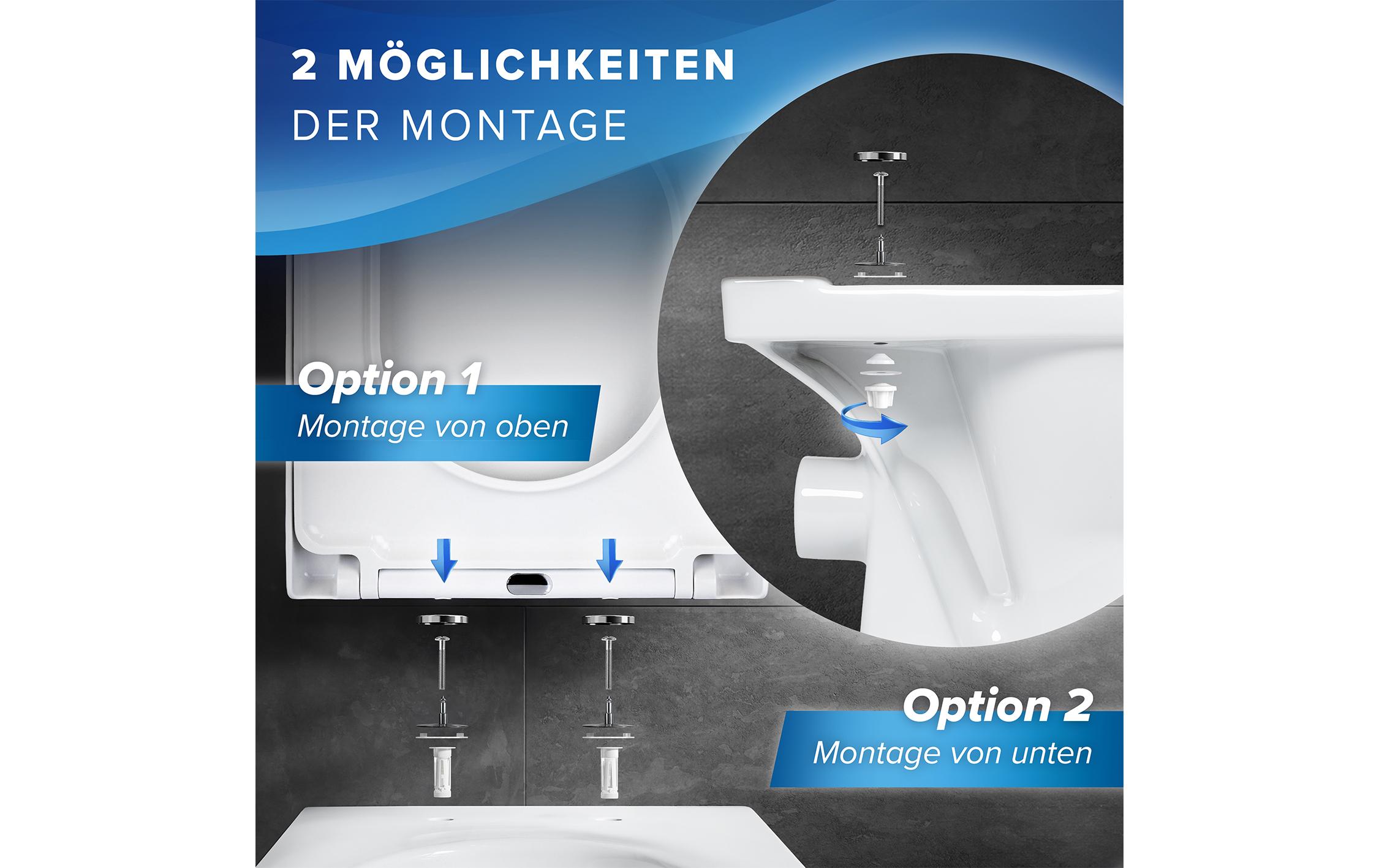 2 MÖGLICHKEITEN
DER MONTAGE

Option 1
Montage von oben

Option 2
Montage von unten