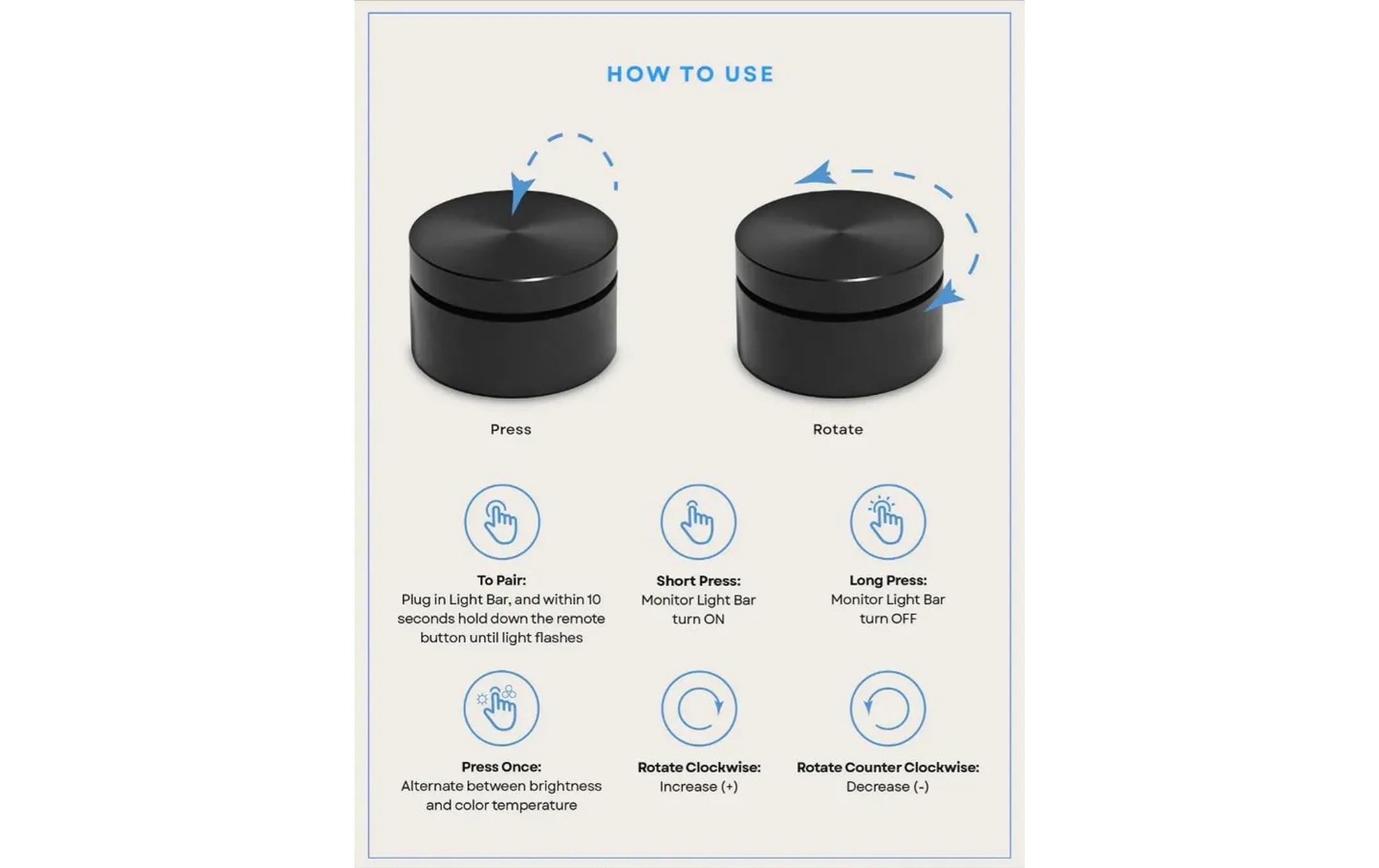 HOW TO USE

Press

Rotate

To Pair:
Plug in Light Bar, and within 10 seconds hold down the remote button until light flashes

Short Press:
Monitor Light Bar turn ON

Long Press:
Monitor Light Bar turn OFF

Press Once:
Alternate between brightness and color temperature

Rotate Clockwise:
Increase (+)

Rotate Counter Clockwise:
Decrease (-)