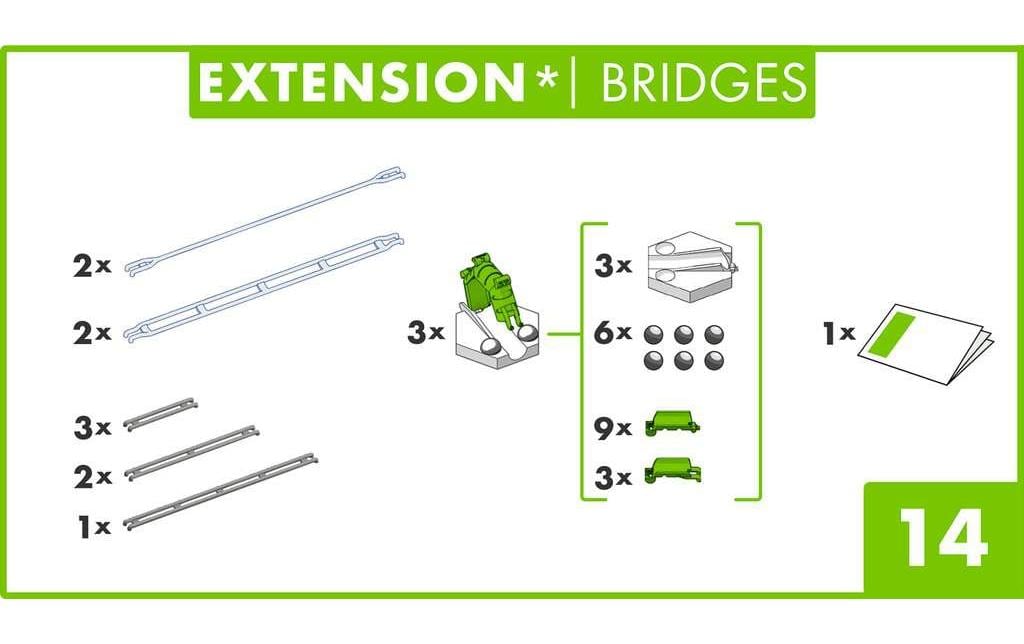 EXTENSION* | BRIDGES

2x

2x

3x

2x

1x

3x

3x

6x

9x

3x

1x

14