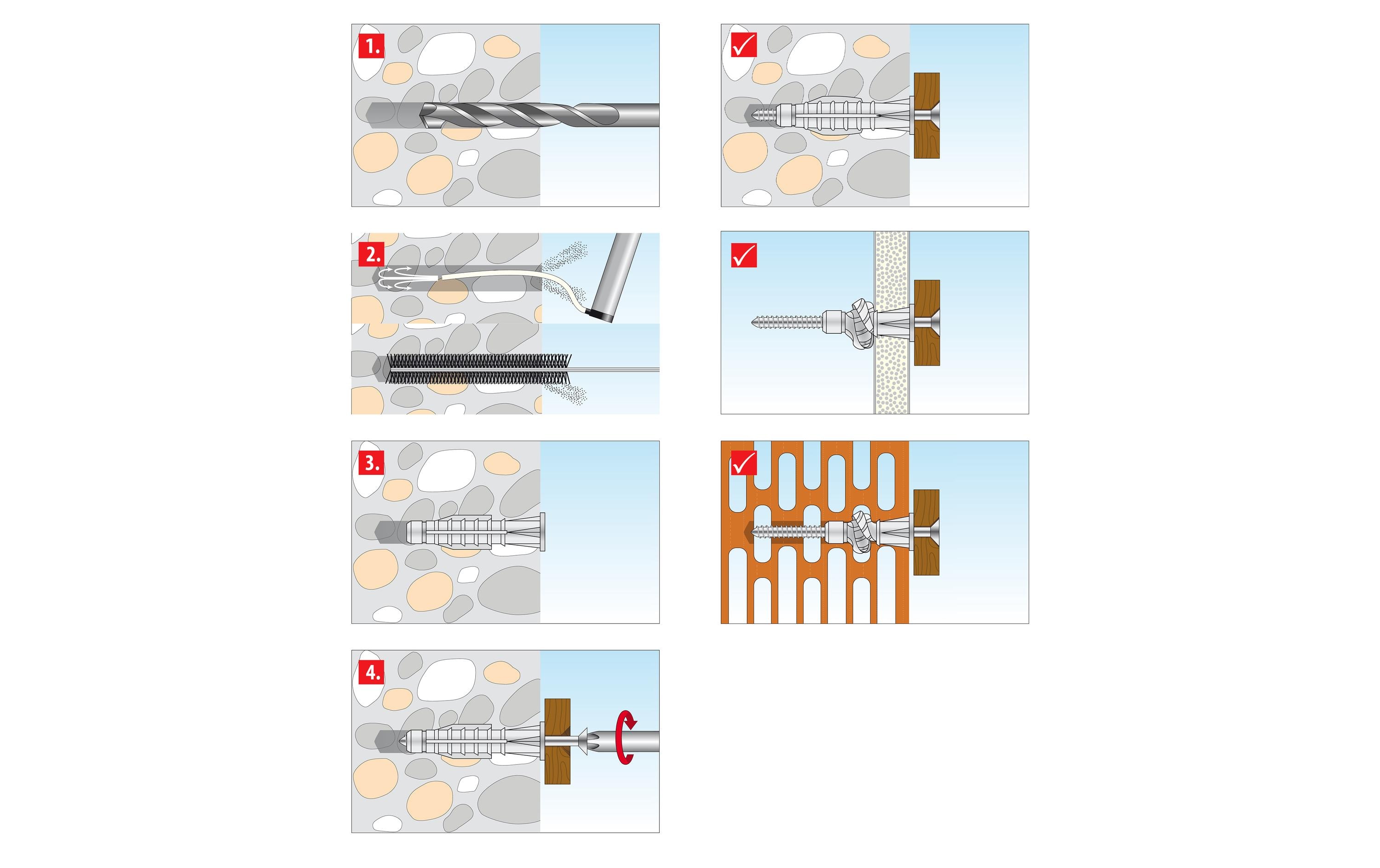 1.

2.

3.

4.