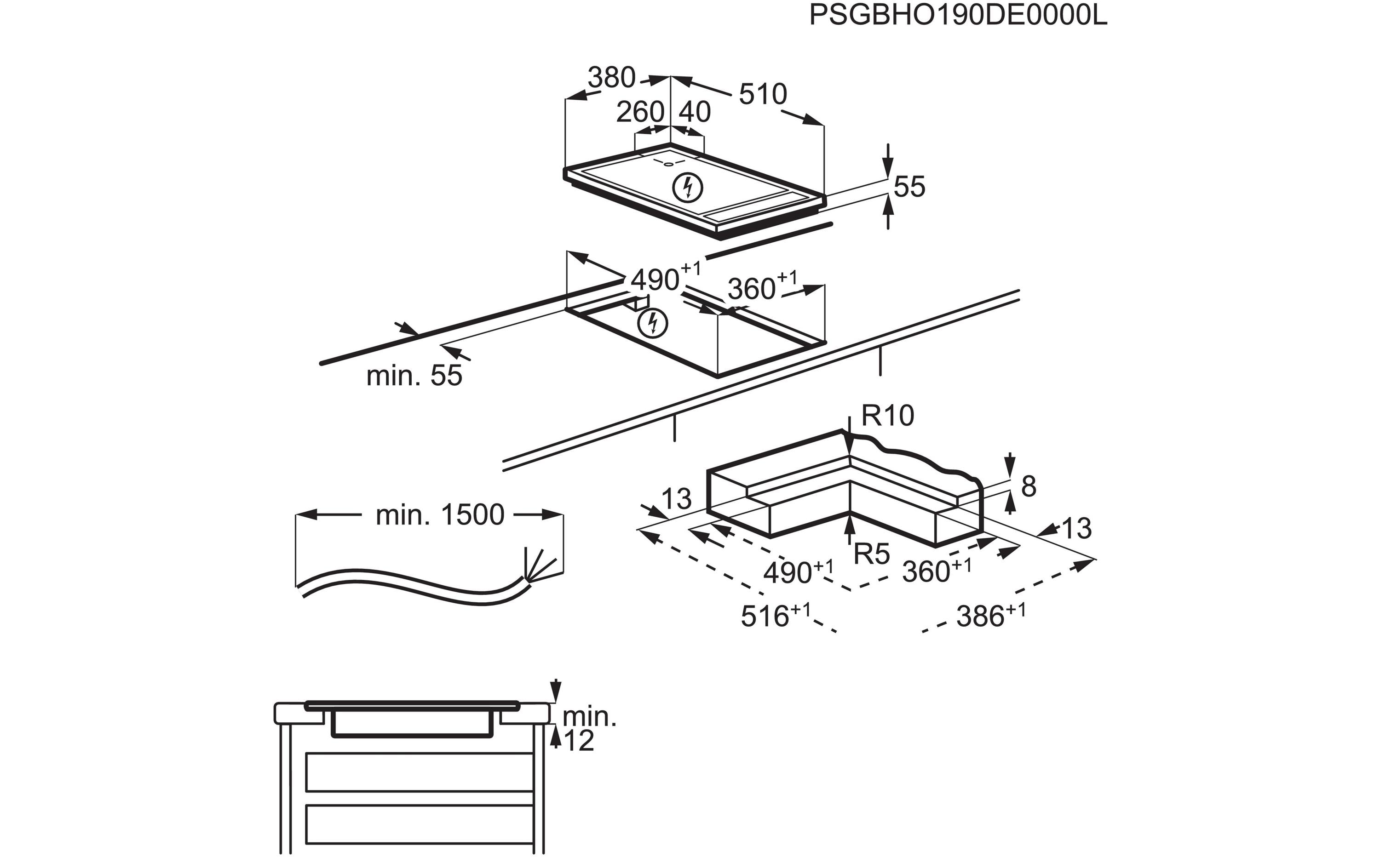 PSGBHO190DE0000L

380
510
260
40
55

$490^{+1}$
$360^{+1}$
min. 55

R10
8
13
13
R5
$490^{+1}$
$360^{+1}$
$516^{+1}$
$386^{+1}$

min. 1500

min.
12