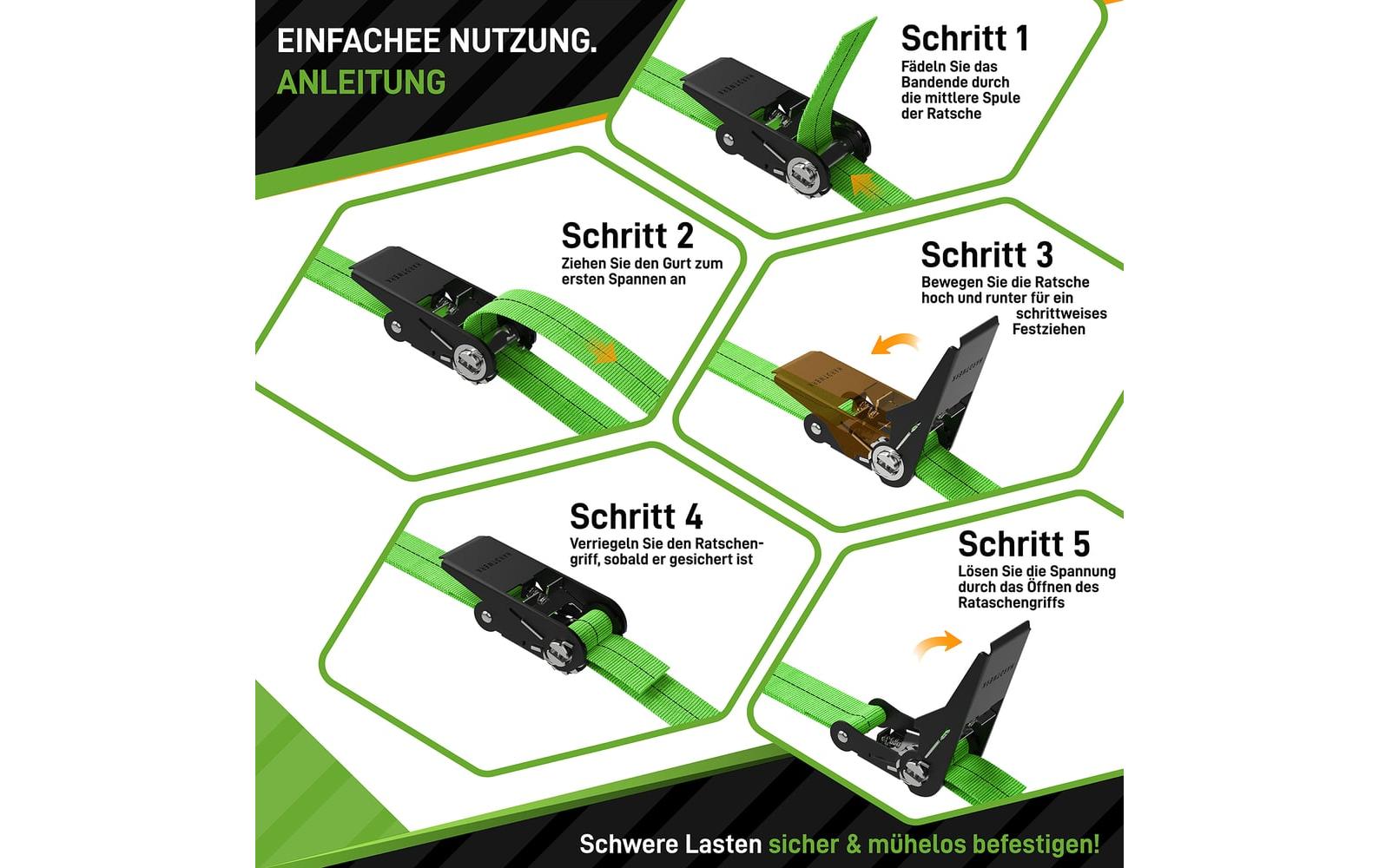 EINFACHEE NUTZUNG.
ANLEITUNG

Schritt 1
Fädeln Sie das Bandende durch die mittlere Spule der Ratsche

Schritt 2
Ziehen Sie den Gurt zum ersten Spannen an

Schritt 3
Bewegen Sie die Ratsche hoch und runter für ein schrittweises Festziehen

Schritt 4
Verriegeln Sie den Ratschengriff, sobald er gesichert ist

Schritt 5
Lösen Sie die Spannung durch das Öffnen des Rataschengriffs

Schwere Lasten sicher & mühelos befestigen!