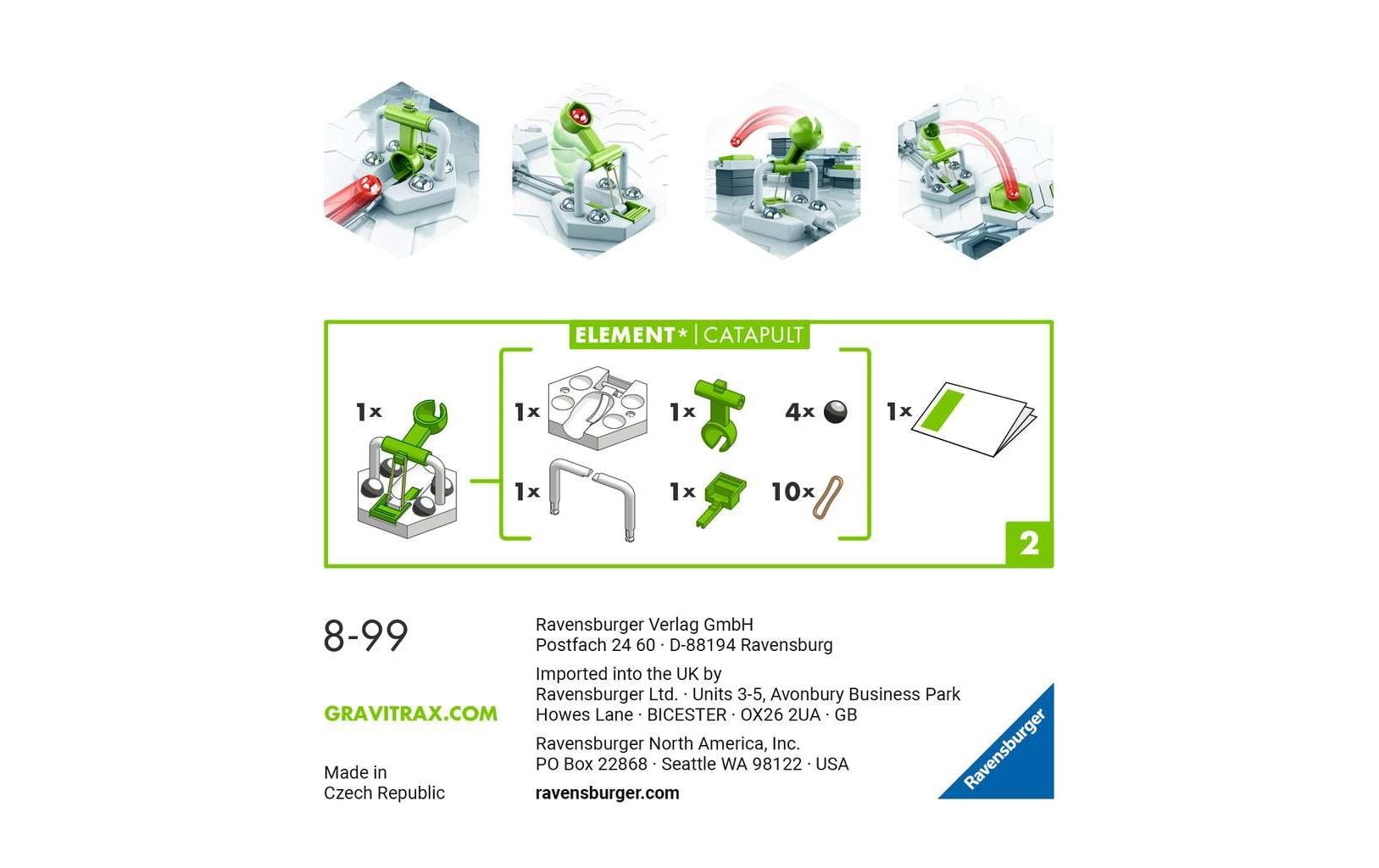 ELEMENT* | CATAPULT

1x

1x

1x

4x

1x

1x

1x

10x

2

8-99

GRAVITRAX.COM

Made in Czech Republic

Ravensburger Verlag GmbH
Postfach 24 60 · D-88194 Ravensburg

Imported into the UK by
Ravensburger Ltd. · Units 3-5, Avonbury Business Park
Howes Lane · BICESTER · OX26 2UA · GB

Ravensburger North America, Inc.
PO Box 22868 · Seattle WA 98122 · USA

ravensburger.com

Ravensburger