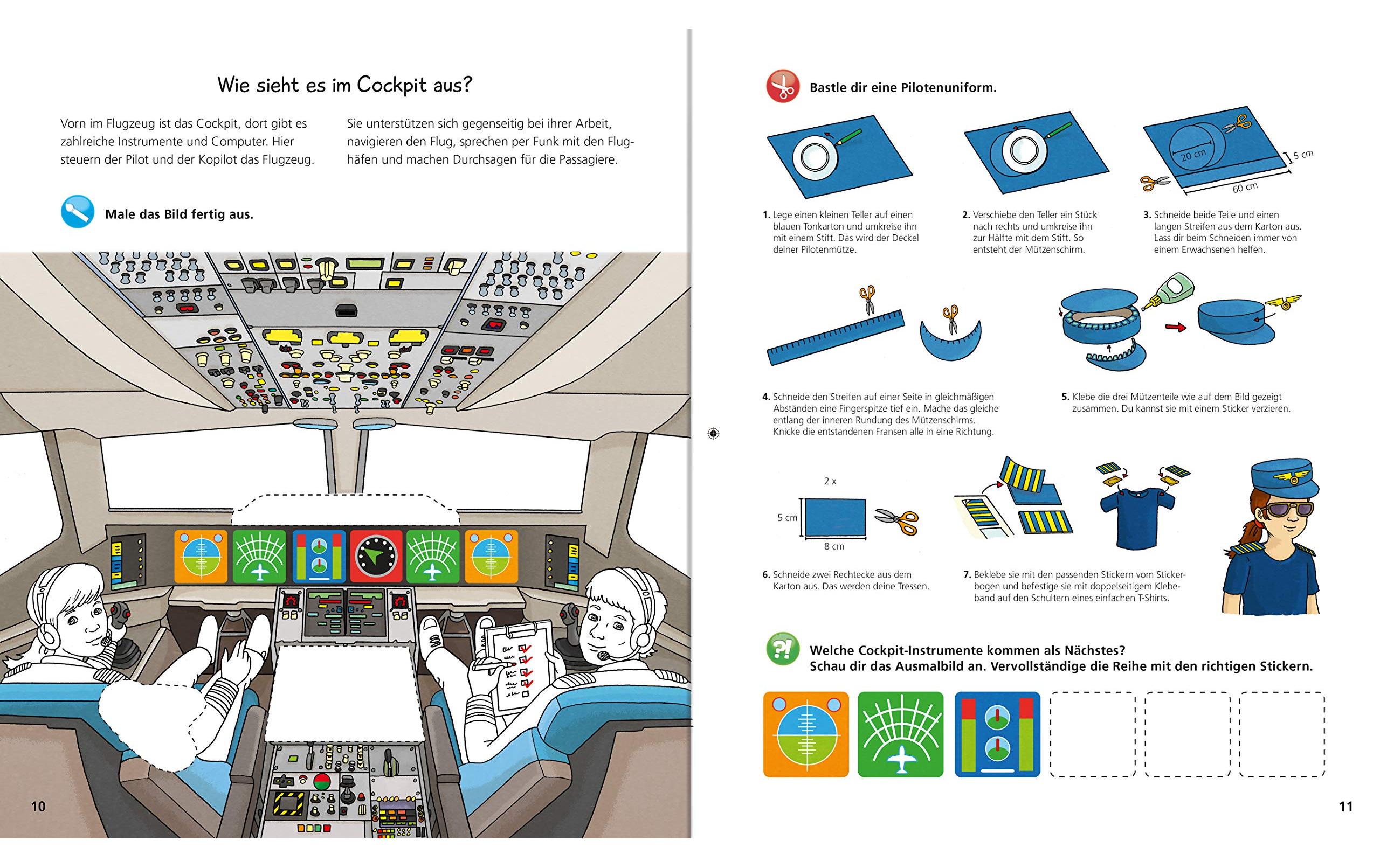 Wie sieht es im Cockpit aus?

Vorn im Flugzeug ist das Cockpit, dort gibt es zahlreiche Instrumente und Computer. Hier steuern der Pilot und der Kopilot das Flugzeug.

Sie unterstützen sich gegenseitig bei ihrer Arbeit, navigieren den Flug, sprechen per Funk mit den Flughäfen und machen Durchsagen für die Passagiere.

Male das Bild fertig aus.

10

Bastle dir eine Pilotenuniform.

20 cm
5 cm
60 cm

1. Lege einen kleinen Teller auf einen blauen Tonkarton und umkreise ihn mit einem Stift. Das wird der Deckel deiner Pilotenmütze.

2. Verschiebe den Teller ein Stück nach rechts und umkreise ihn zur Hälfte mit dem Stift. So entsteht der Mützenschirm.

3. Schneide beide Teile und einen langen Streifen aus dem Karton aus. Lass dir beim Schneiden immer von einem Erwachsenen helfen.

4. Schneide den Streifen auf einer Seite in gleichmäßigen Abständen eine Fingerspitze tief ein. Mache das gleiche entlang der inneren Rundung des Mützenschirms. Knicke die entstandenen Fransen alle in eine Richtung.

5. Klebe die drei Mützenteile wie auf dem Bild gezeigt zusammen. Du kannst sie mit einem Sticker verzieren.

2 x
5 cm
8 cm

6. Schneide zwei Rechtecke aus dem Karton aus. Das werden deine Tressen.

7. Beklebe sie mit den passenden Stickern vom Stickerbogen und befestige sie mit doppelseitigem Klebeband auf den Schultern eines einfachen T-Shirts.

Welche Cockpit-Instrumente kommen als Nächstes?
Schau dir das Ausmalbild an. Vervollständige die Reihe mit den richtigen Stickern.

11