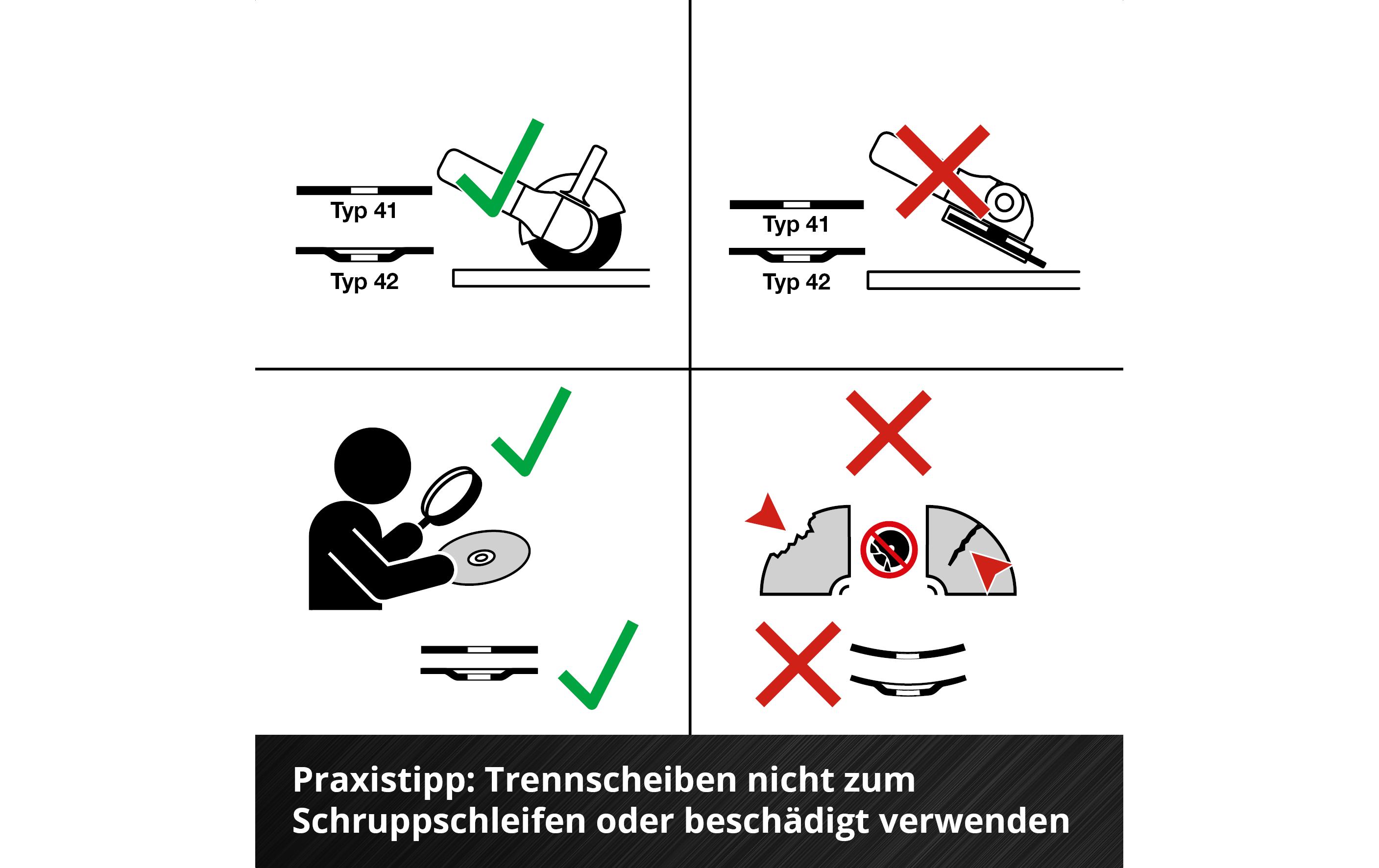 Typ 41
Typ 42

Typ 41
Typ 42

Praxistipp: Trennscheiben nicht zum Schruppschleifen oder beschädigt verwenden