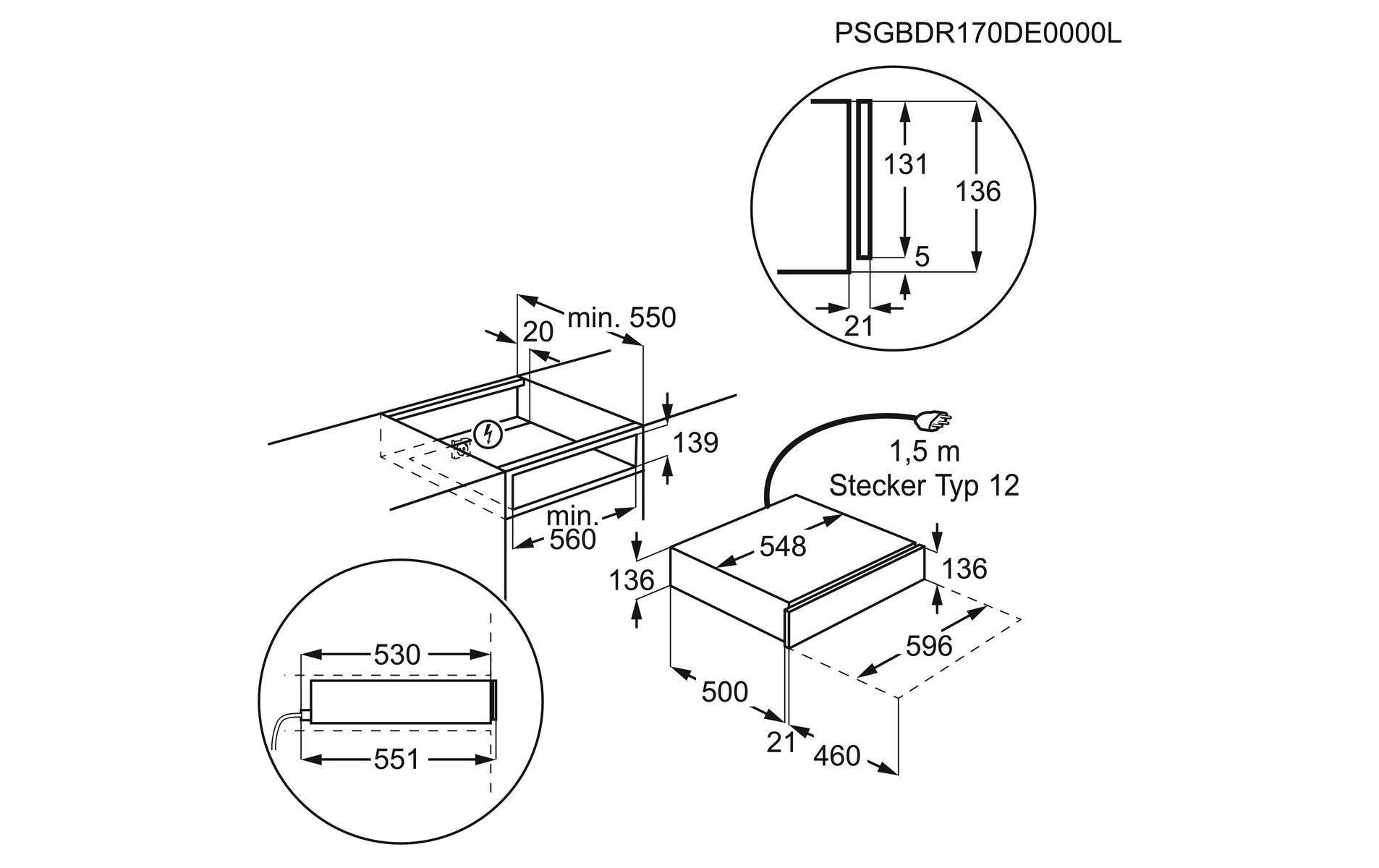 PSGBDR170DE0000L

131
136
5
21

min. 550
20
139
min.
560

1,5 m
Stecker Typ 12
548
136
136
596
500
21
460

530
551