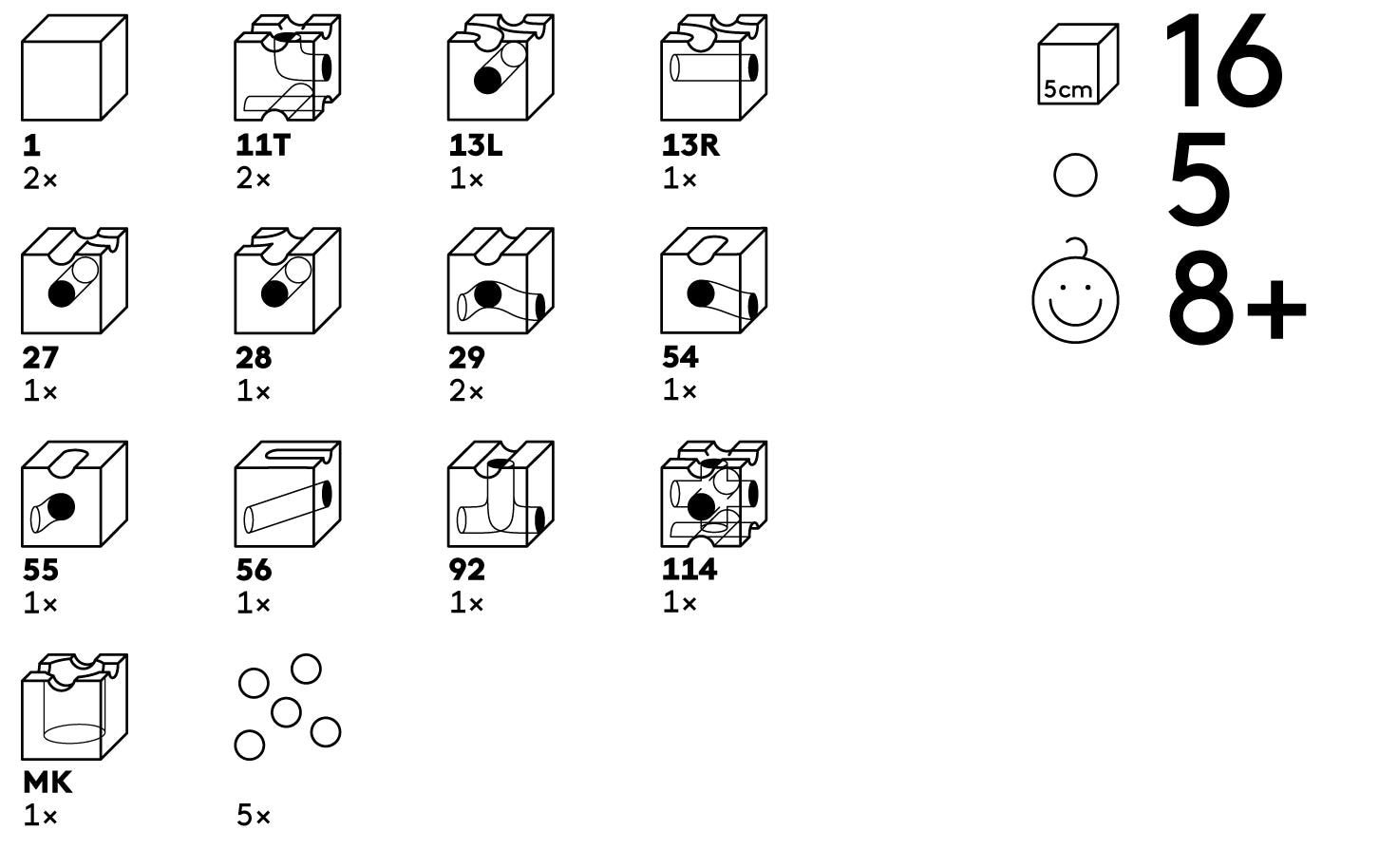 1
2×

11T
2×

13L
1×

13R
1×

27
1×

28
1×

29
2×

54
1×

55
1×

56
1×

92
1×

114
1×

MK
1×

5×

5cm 16

5

8+