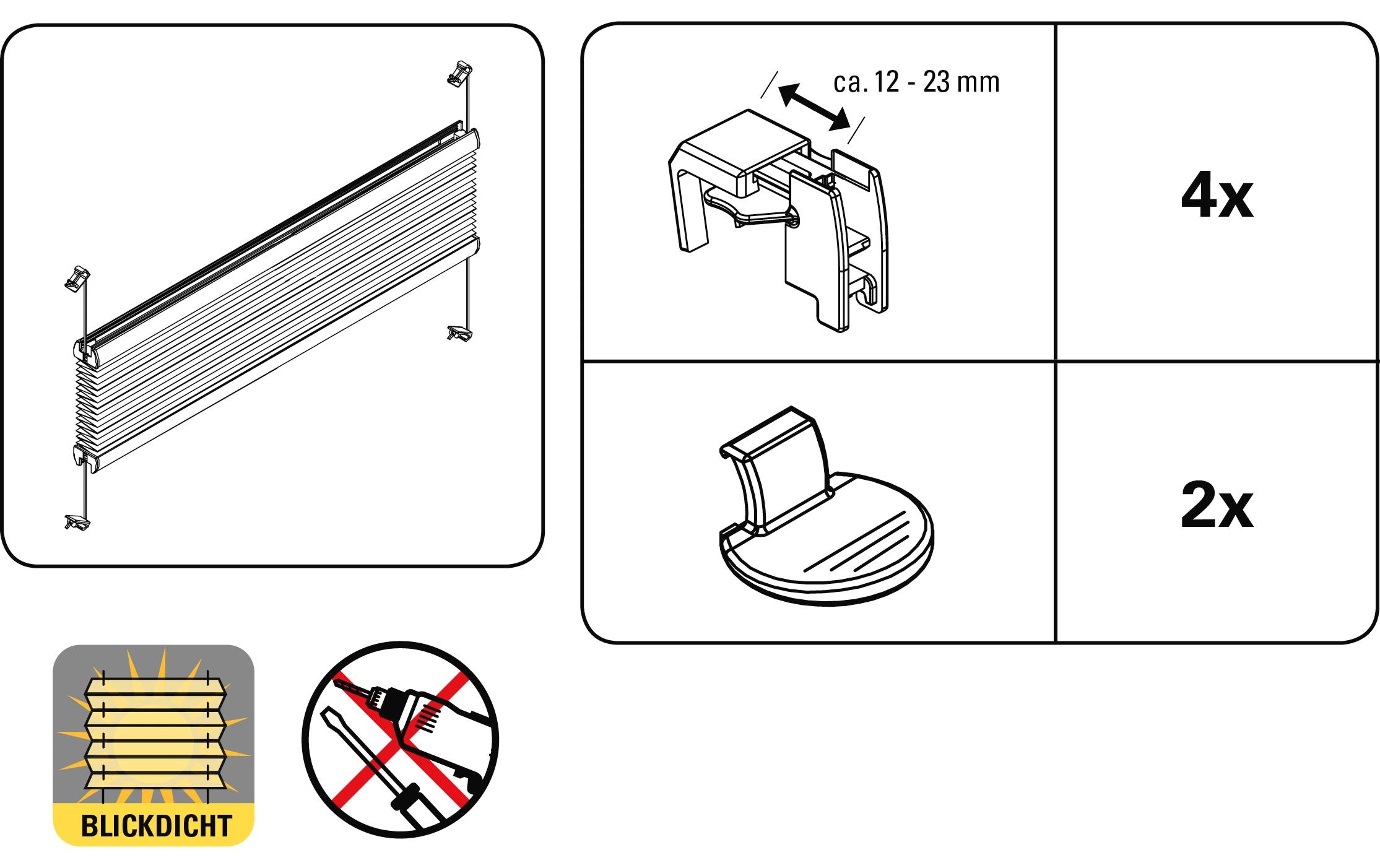 ca. 12 - 23 mm

4x

2x

BLICKDICHT