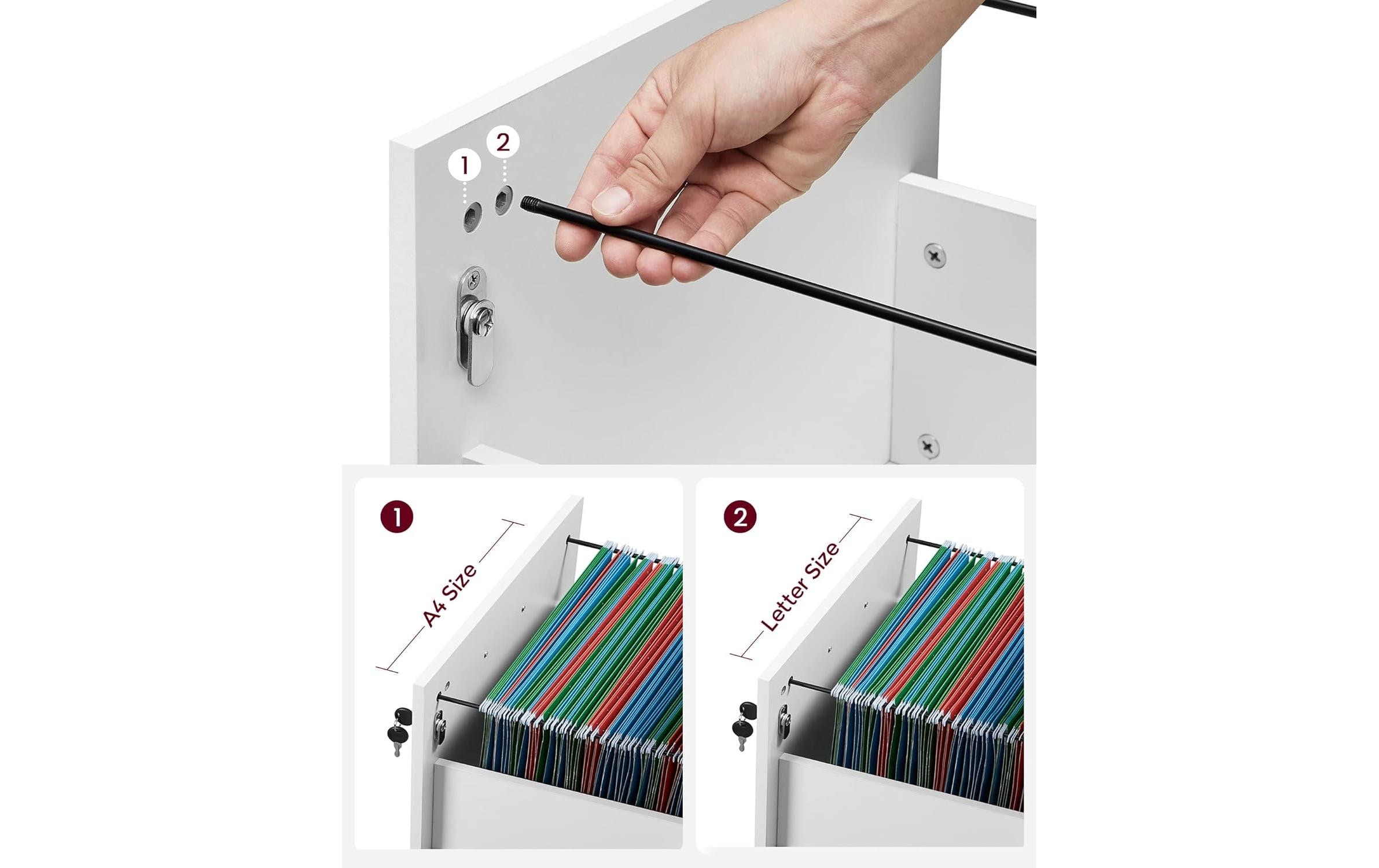 1
2

1
A4 Size

2
Letter Size