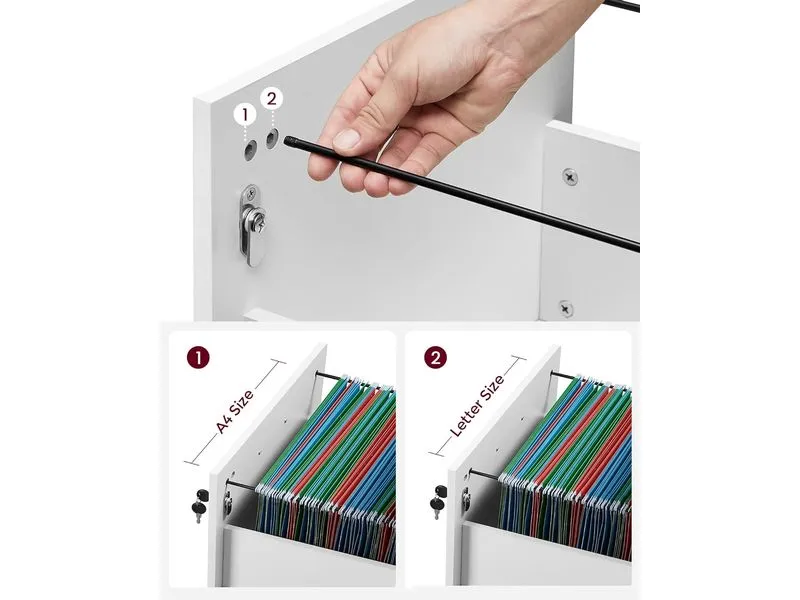 1
2

1
A4 Size

2
Letter Size