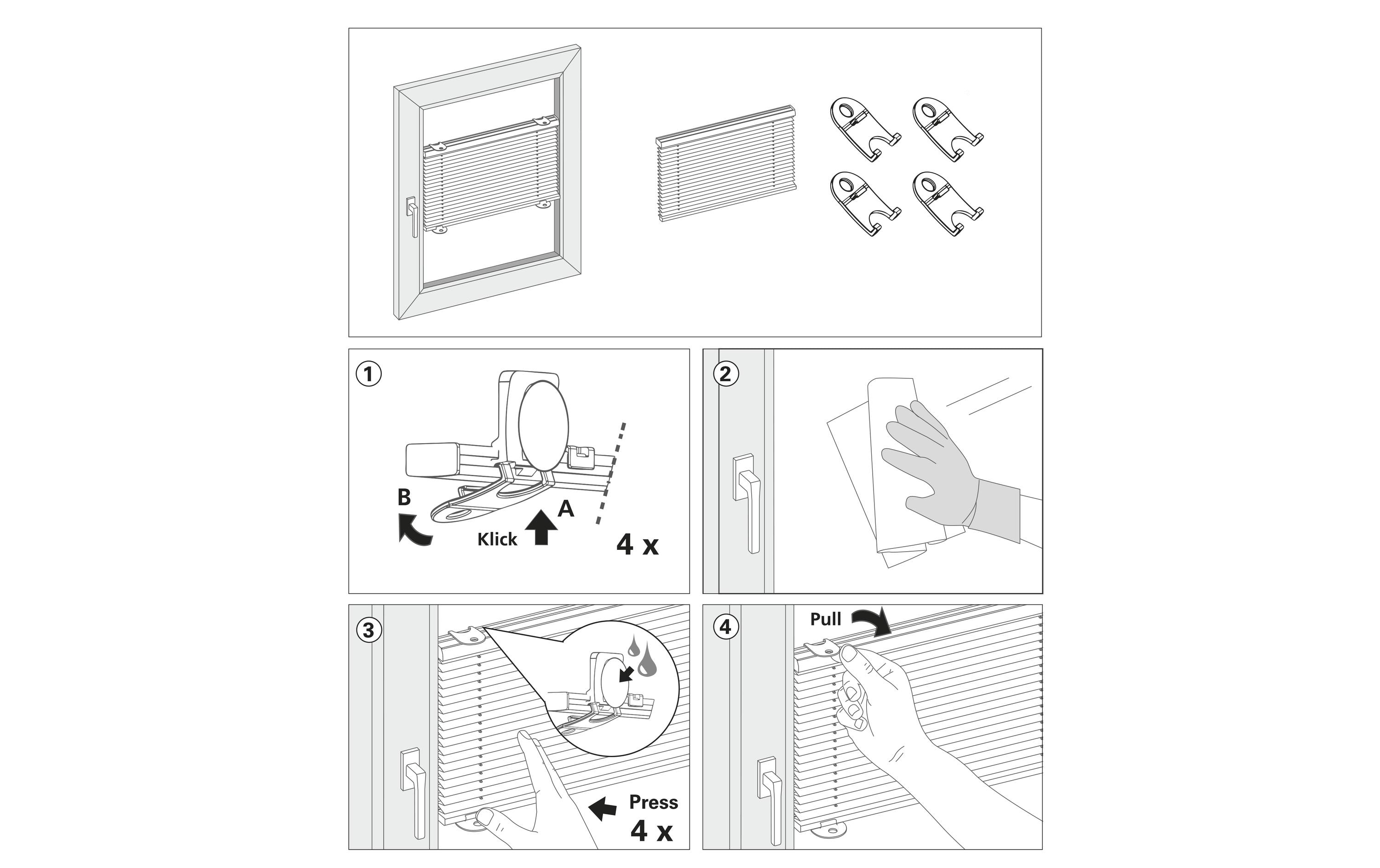 1

B

A

Klick

4 x

2

3

Press

4 x

4

Pull