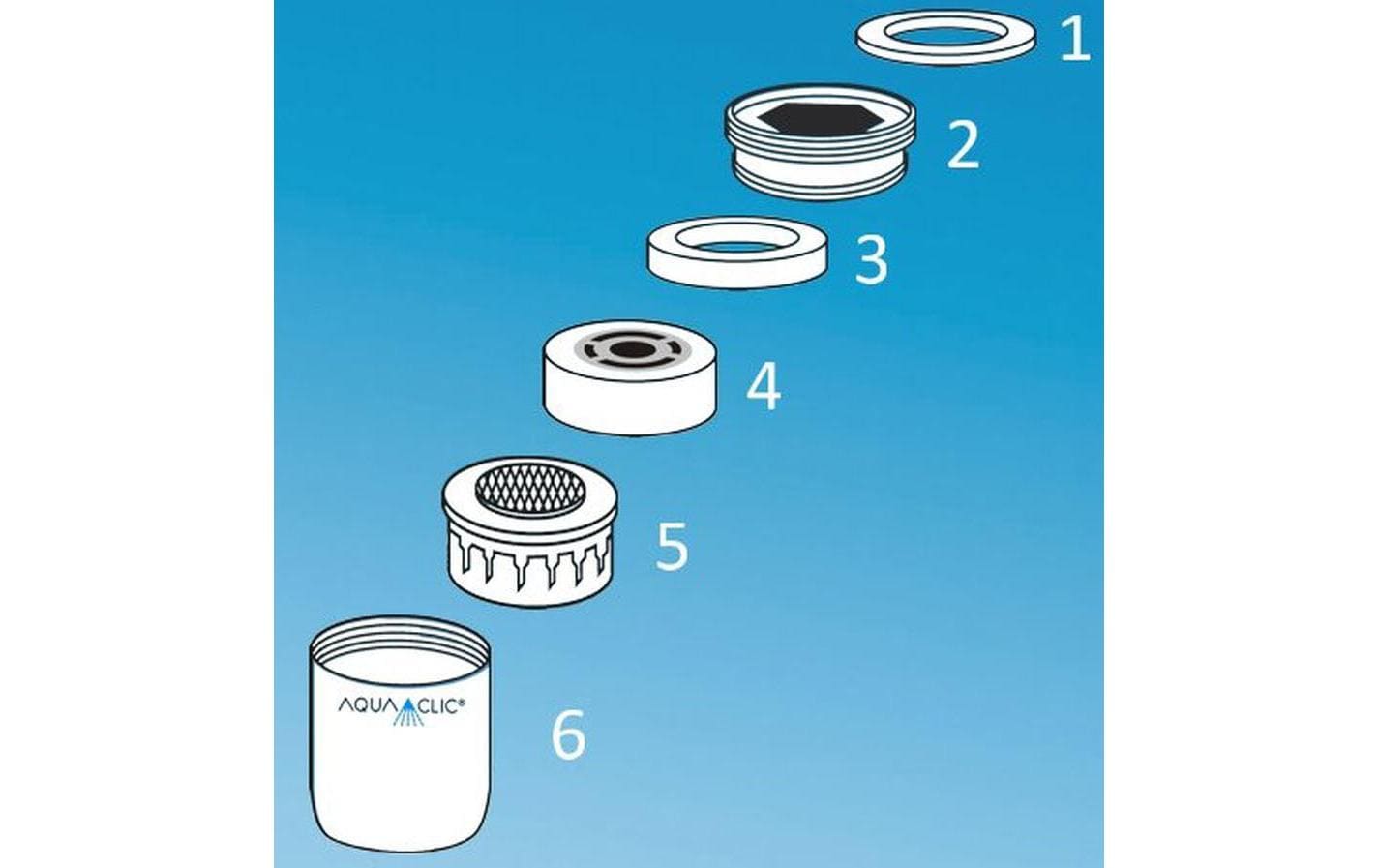 1
2
3
4
5
AQUACLIC®
6