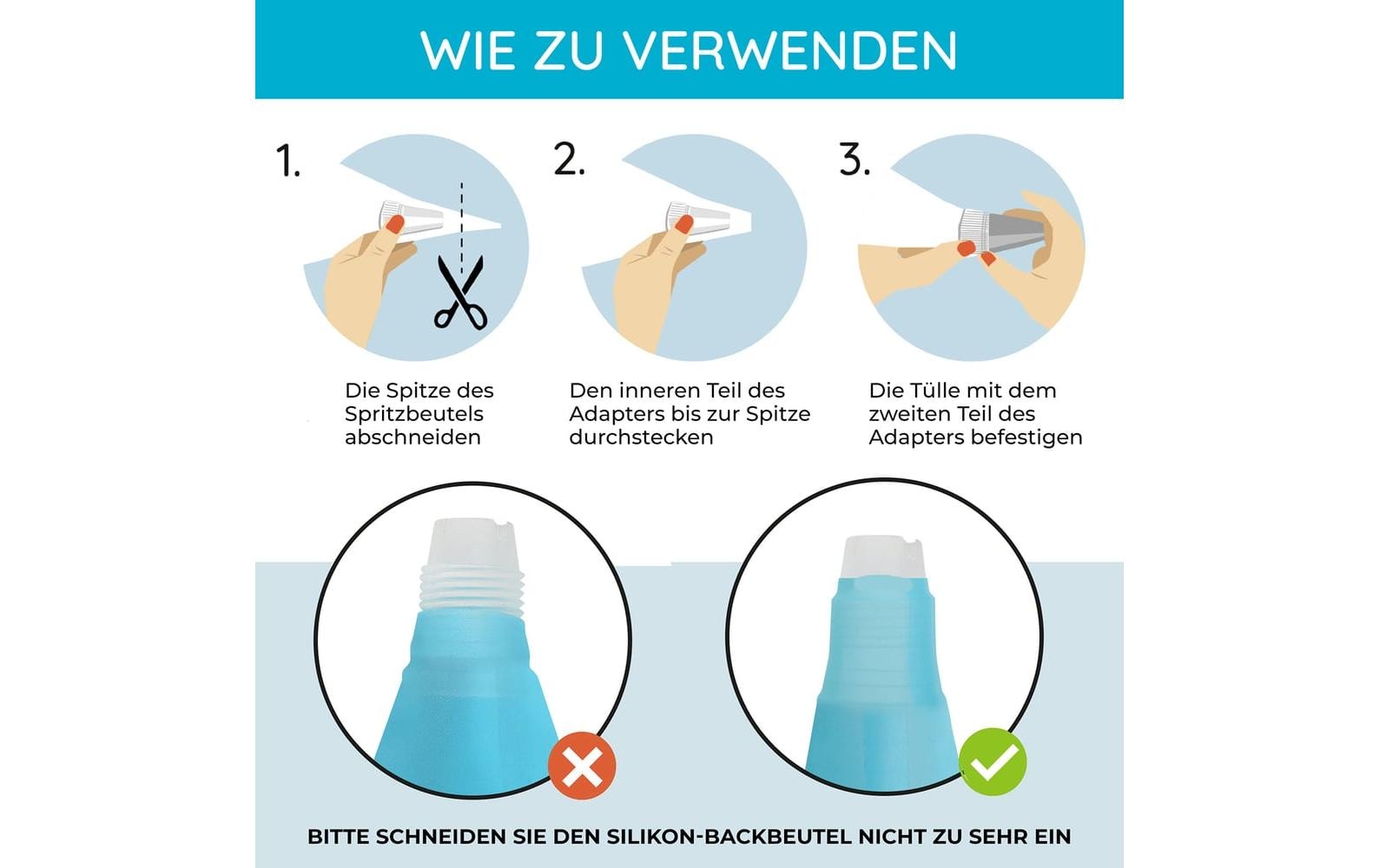 WIE ZU VERWENDEN

1.

Die Spitze des Spritzbeutels abschneiden

2.

Den inneren Teil des Adapters bis zur Spitze durchstecken

3.

Die Tülle mit dem zweiten Teil des Adapters befestigen

BITTE SCHNEIDEN SIE DEN SILIKON-BACKBEUTEL NICHT ZU SEHR EIN