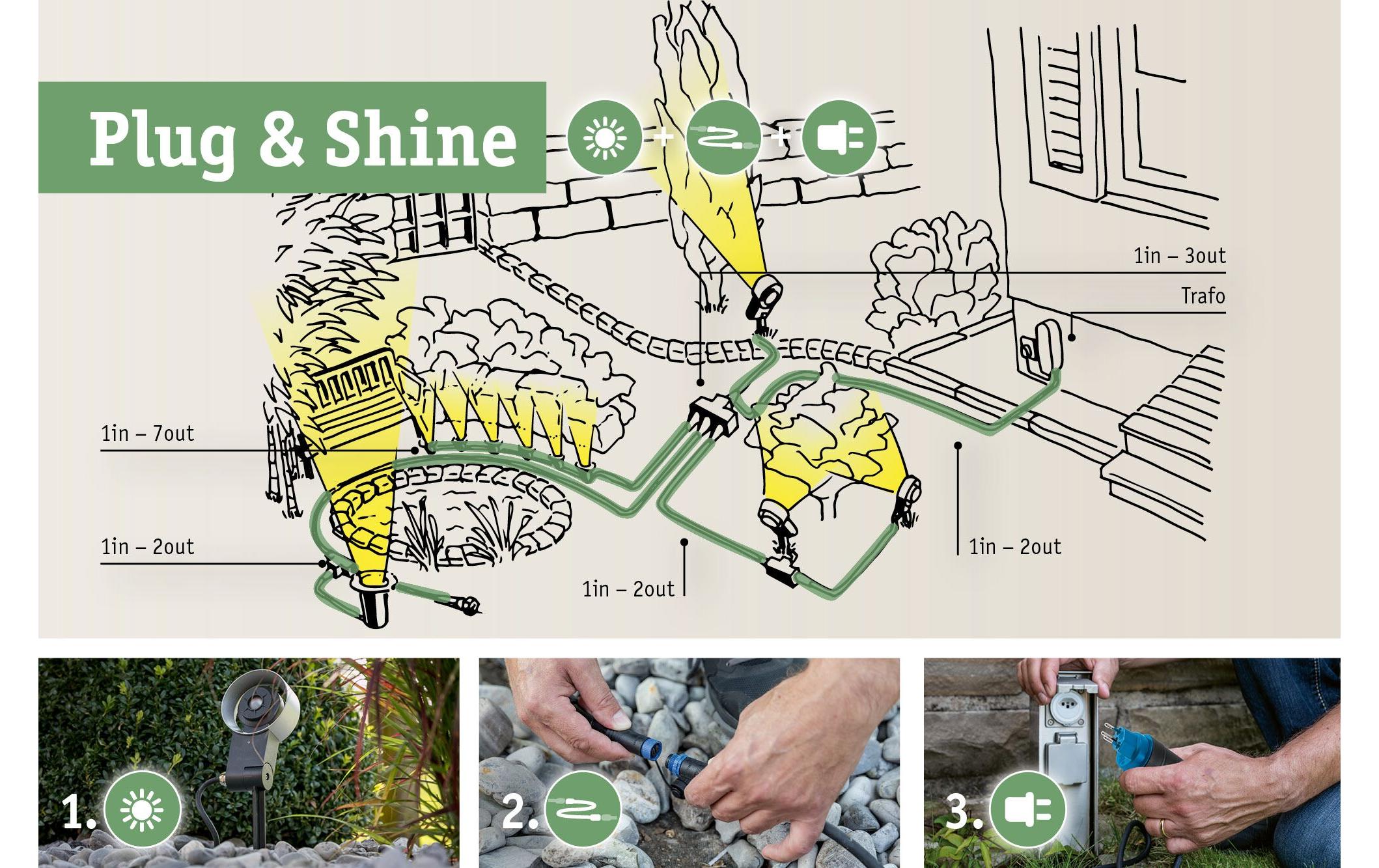 Plug & Shine

+ +

1in – 3out

Trafo

1in – 7out

1in – 2out

1in – 2out

1in – 2out

1.

2.

3.