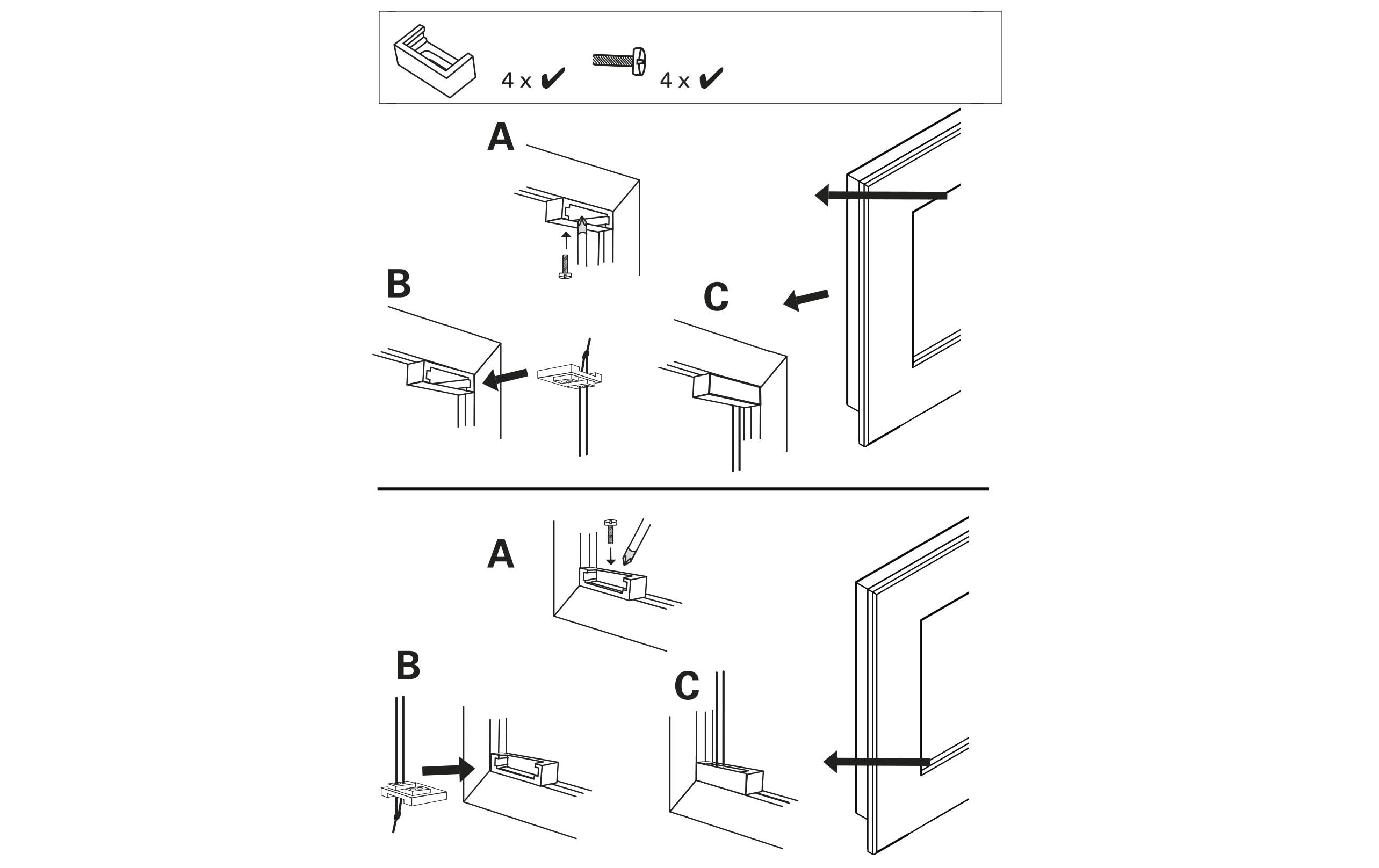 4 x ✔ 4 x ✔

A

B

C

A

B

C