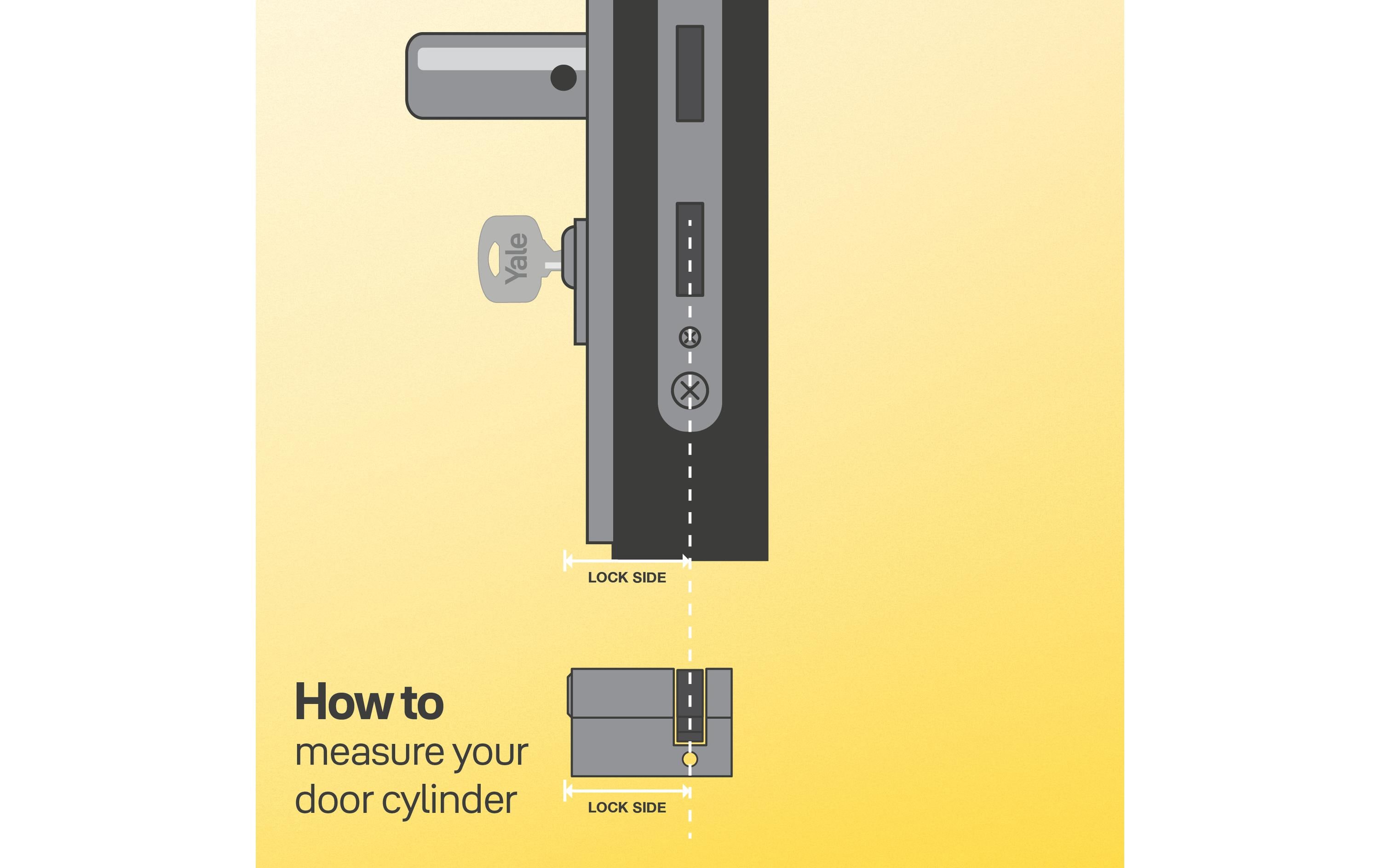 Yale

LOCK SIDE

How to
measure your
door cylinder

LOCK SIDE