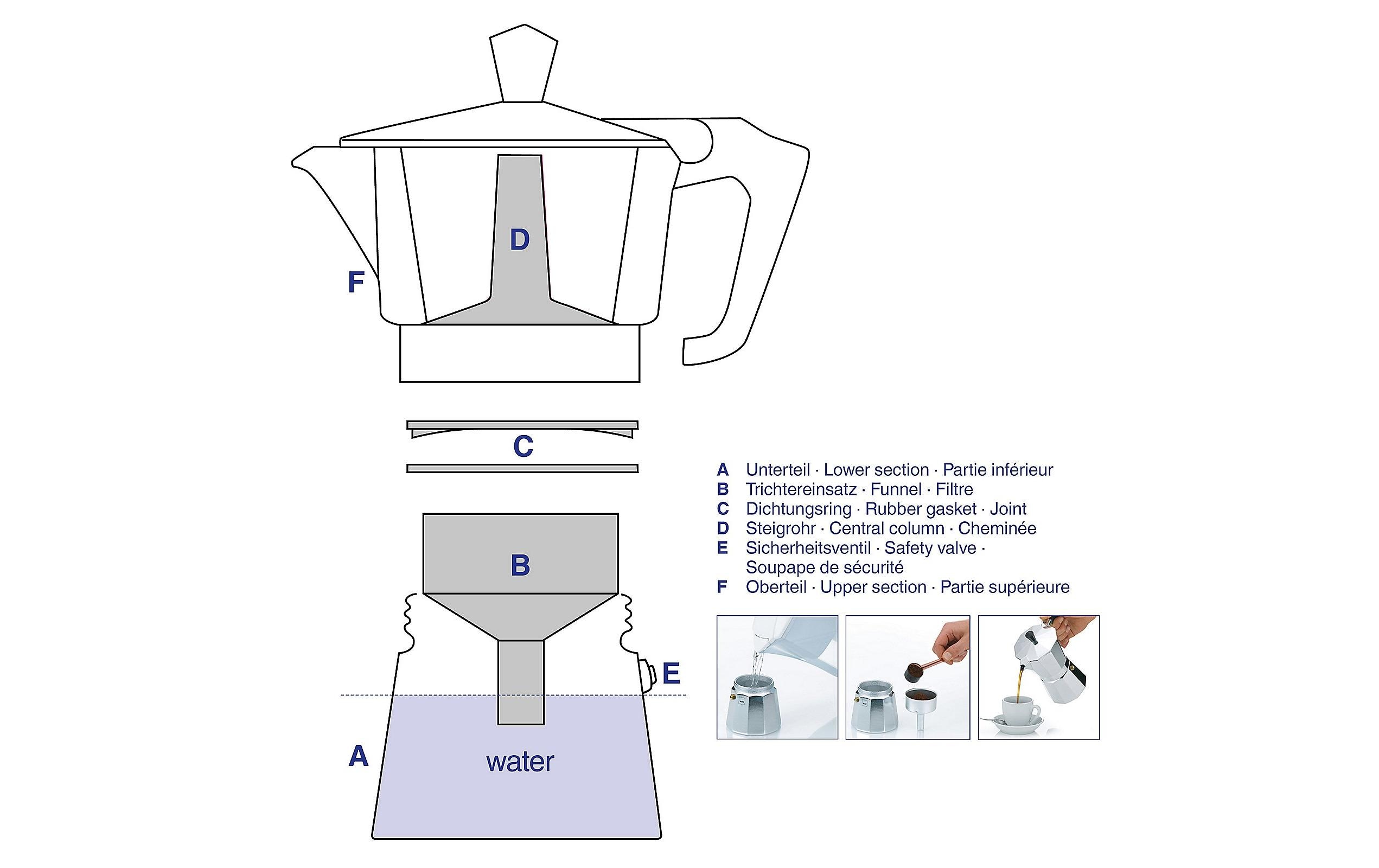 D

F

C

B

E

A

water

A Unterteil · Lower section · Partie inférieur
B Trichtereinsatz · Funnel · Filtre
C Dichtungsring · Rubber gasket · Joint
D Steigrohr · Central column · Cheminée
E Sicherheitsventil · Safety valve · Soupape de sécurité
F Oberteil · Upper section · Partie supérieure