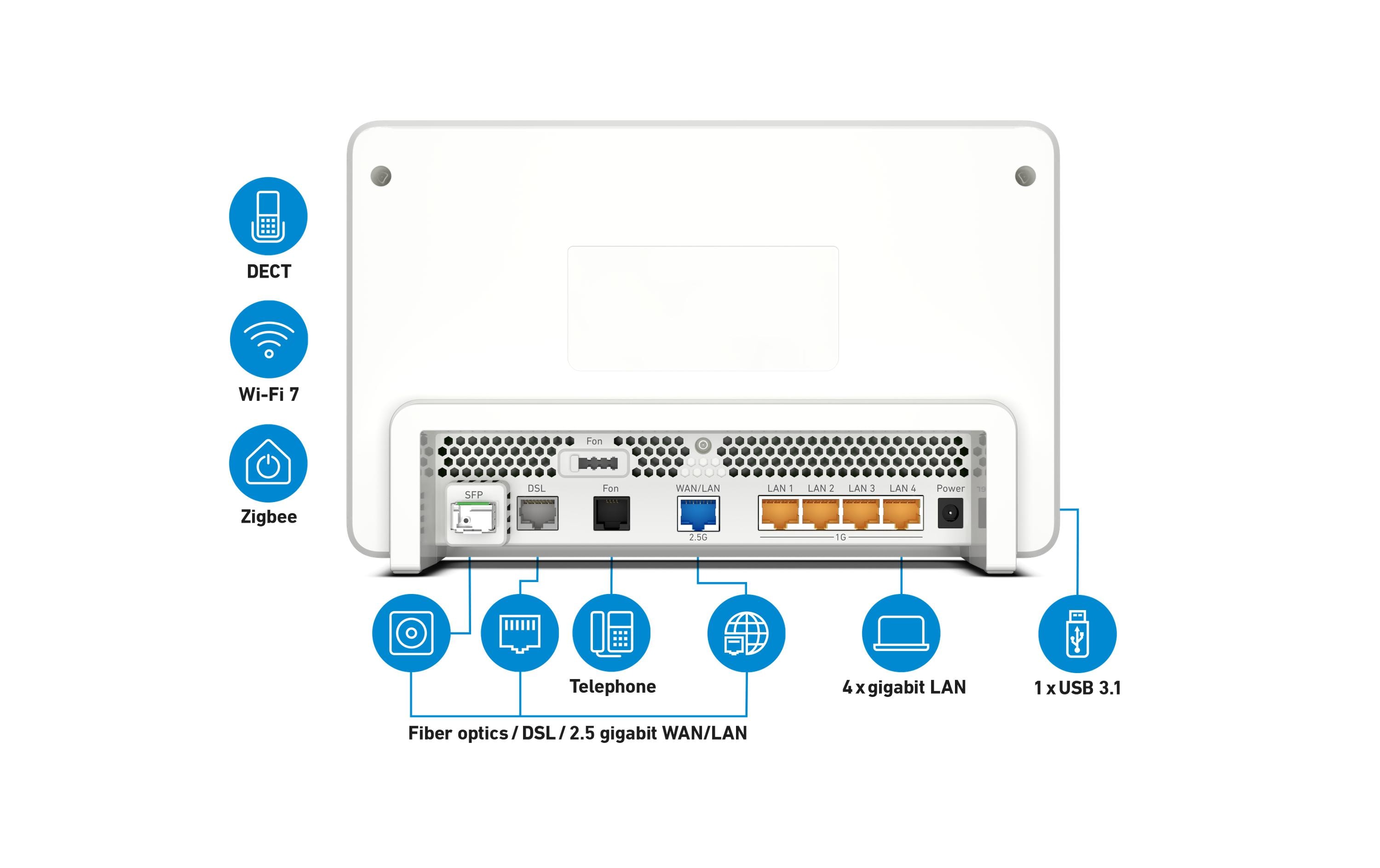 DECT

Wi-Fi 7

Zigbee

Fon

SFP

DSL

Fon

WAN/LAN

2.5G

LAN 1 LAN 2 LAN 3 LAN 4

1G

Power

Telephone

4 x gigabit LAN

1 x USB 3.1

Fiber optics / DSL / 2.5 gigabit WAN/LAN