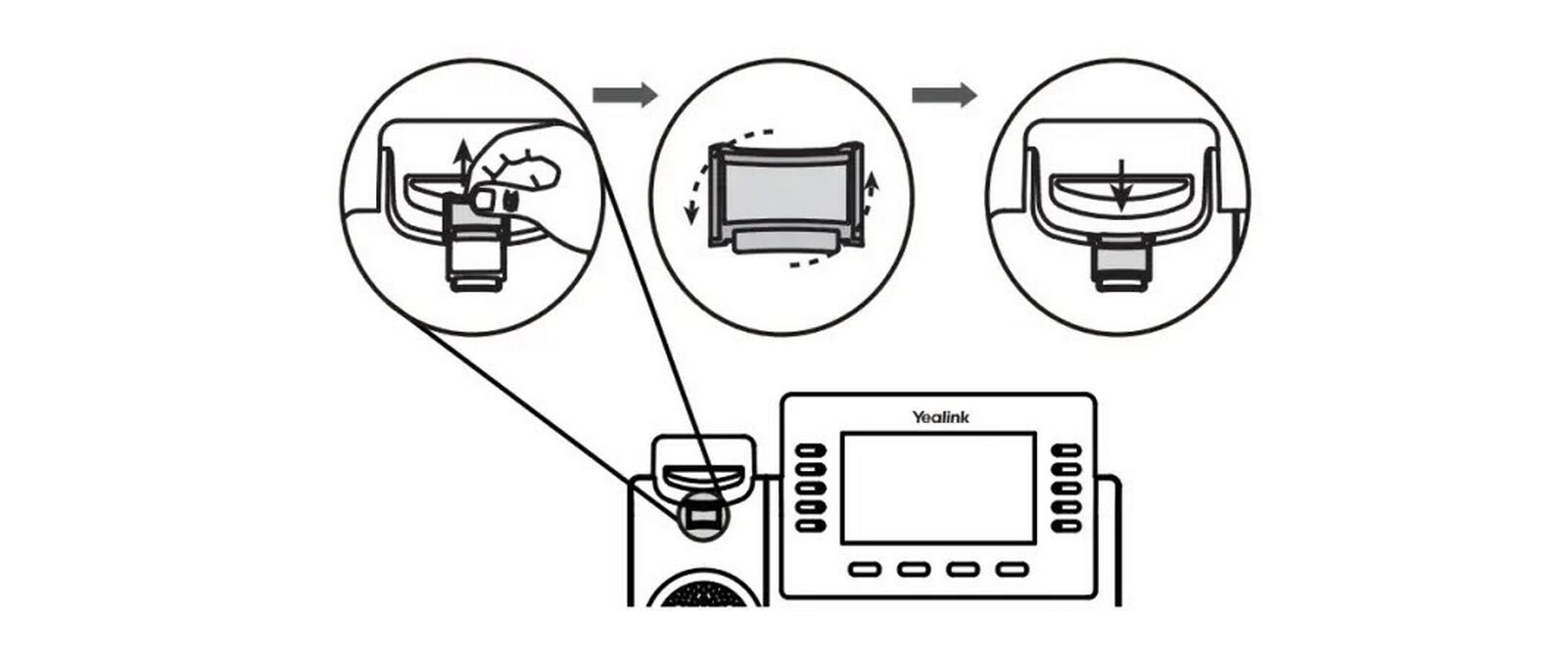 Yealink