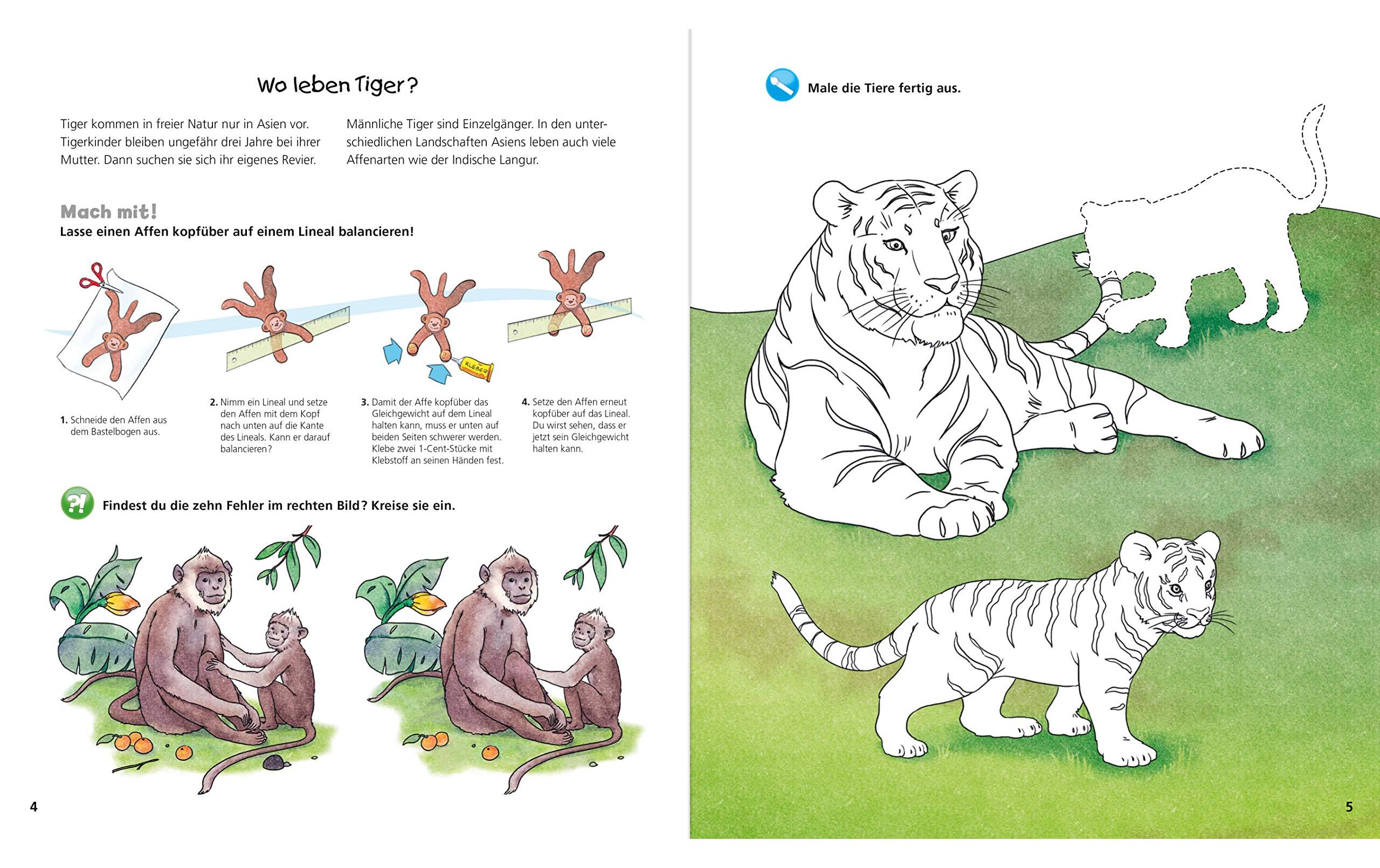 Wo leben Tiger?

Tiger kommen in freier Natur nur in Asien vor. Tigerkinder bleiben ungefähr drei Jahre bei ihrer Mutter. Dann suchen sie sich ihr eigenes Revier.

Männliche Tiger sind Einzelgänger. In den unterschiedlichen Landschaften Asiens leben auch viele Affenarten wie der Indische Langur.

Mach mit!
Lasse einen Affen kopfüber auf einem Lineal balancieren!

KLEBER

1. Schneide den Affen aus dem Bastelbogen aus.

2. Nimm ein Lineal und setze den Affen mit dem Kopf nach unten auf die Kante des Lineals. Kann er darauf balancieren?

3. Damit der Affe kopfüber das Gleichgewicht auf dem Lineal halten kann, muss er unten auf beiden Seiten schwerer werden. Klebe zwei 1-Cent-Stücke mit Klebstoff an seinen Händen fest.

4. Setze den Affen erneut kopfüber auf das Lineal. Du wirst sehen, dass er jetzt sein Gleichgewicht halten kann.

?! Findest du die zehn Fehler im rechten Bild? Kreise sie ein.

4

Male die Tiere fertig aus.

5