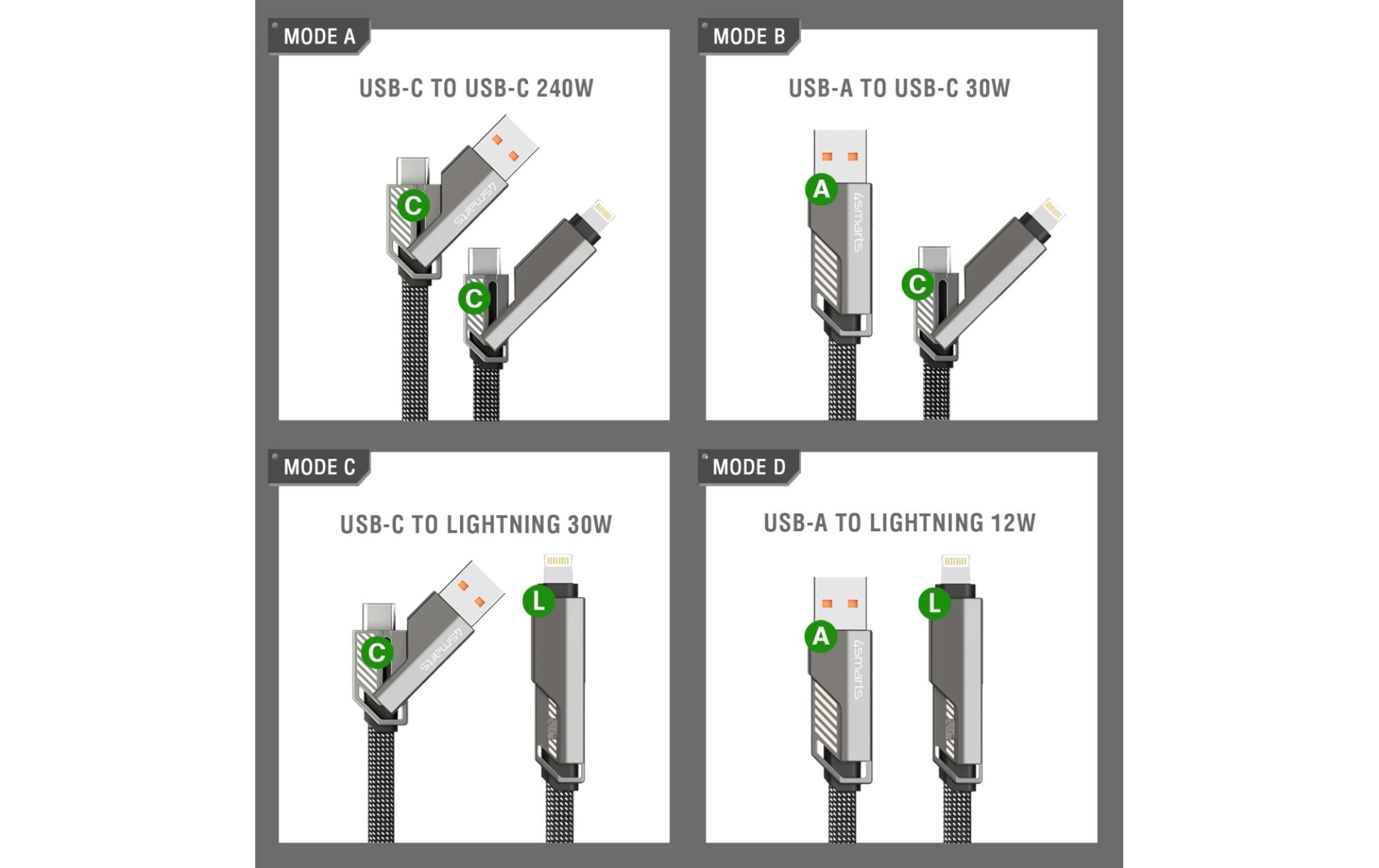 MODE A

USB-C TO USB-C 240W

C

4smarts

C

MODE B

USB-A TO USB-C 30W

A

4smarts

C

MODE C

USB-C TO LIGHTNING 30W

C

4smarts

L

MODE D

USB-A TO LIGHTNING 12W

A

4smarts

L