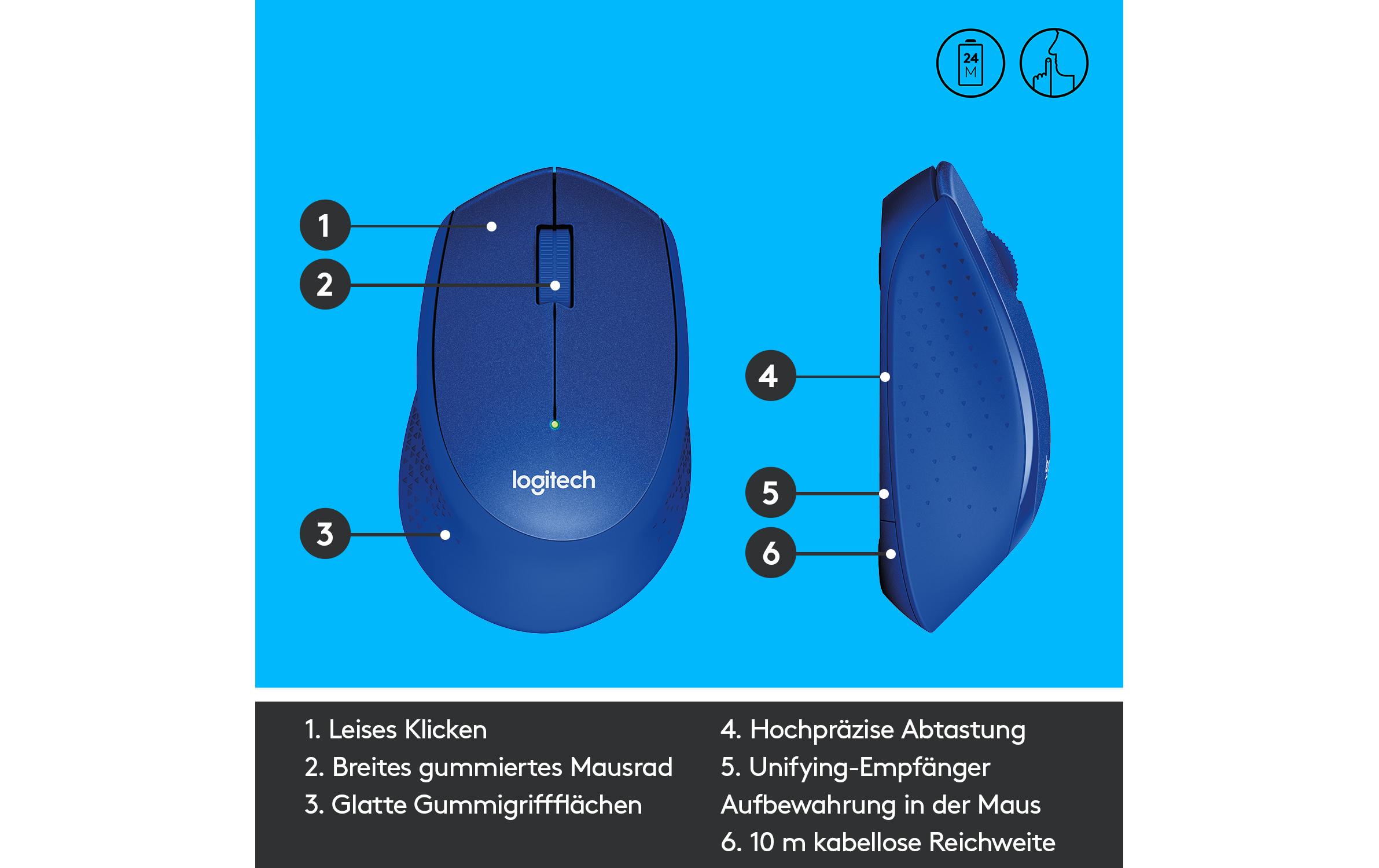 24
M

1

2

3

logitech

4

5

6

1. Leises Klicken
2. Breites gummiertes Mausrad
3. Glatte Gummigriffflächen

4. Hochpräzise Abtastung
5. Unifying-Empfänger Aufbewahrung in der Maus
6. 10 m kabellose Reichweite