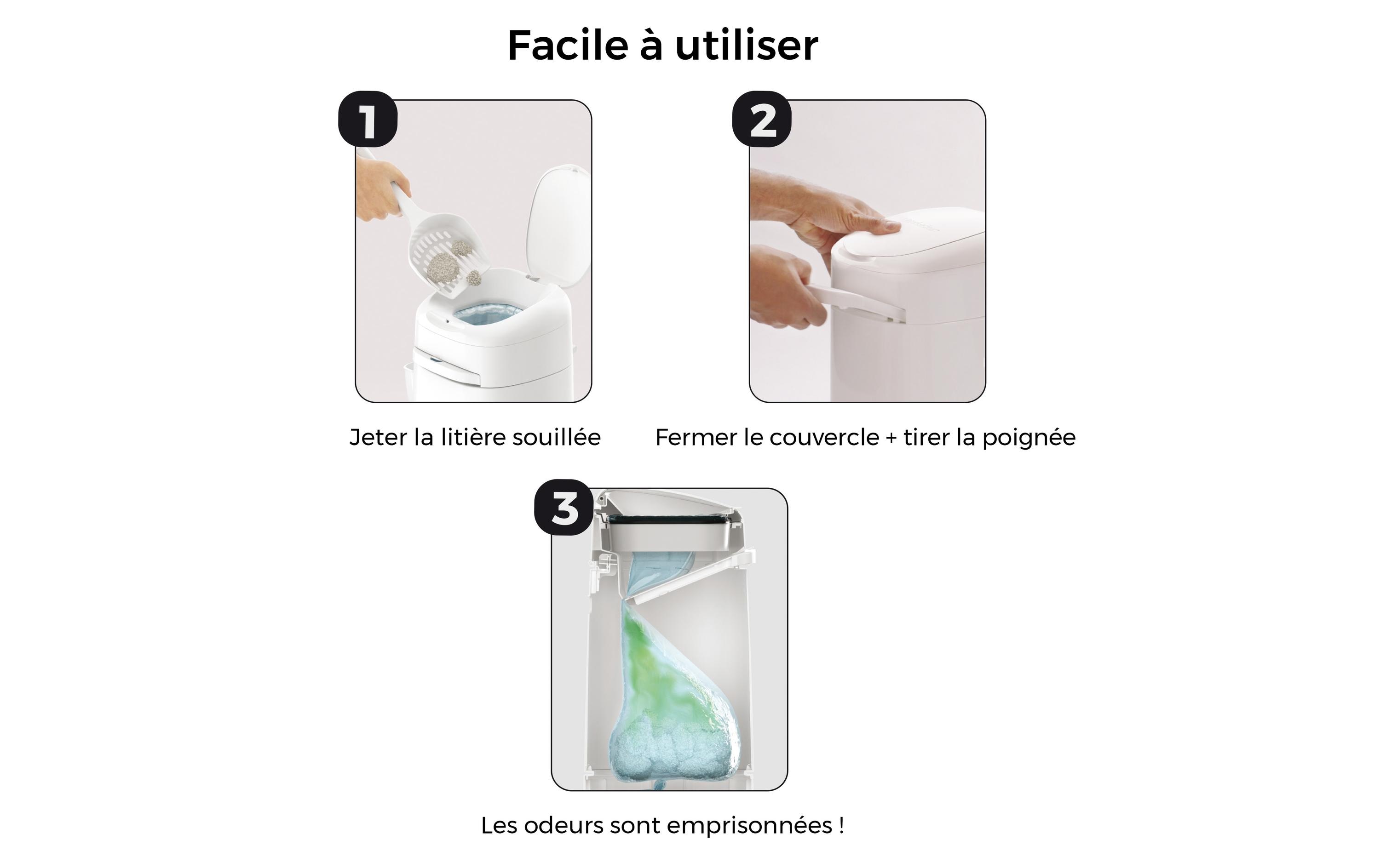 Facile à utiliser

1

Jeter la litière souillée

2

Fermer le couvercle + tirer la poignée

3

Les odeurs sont emprisonnées !