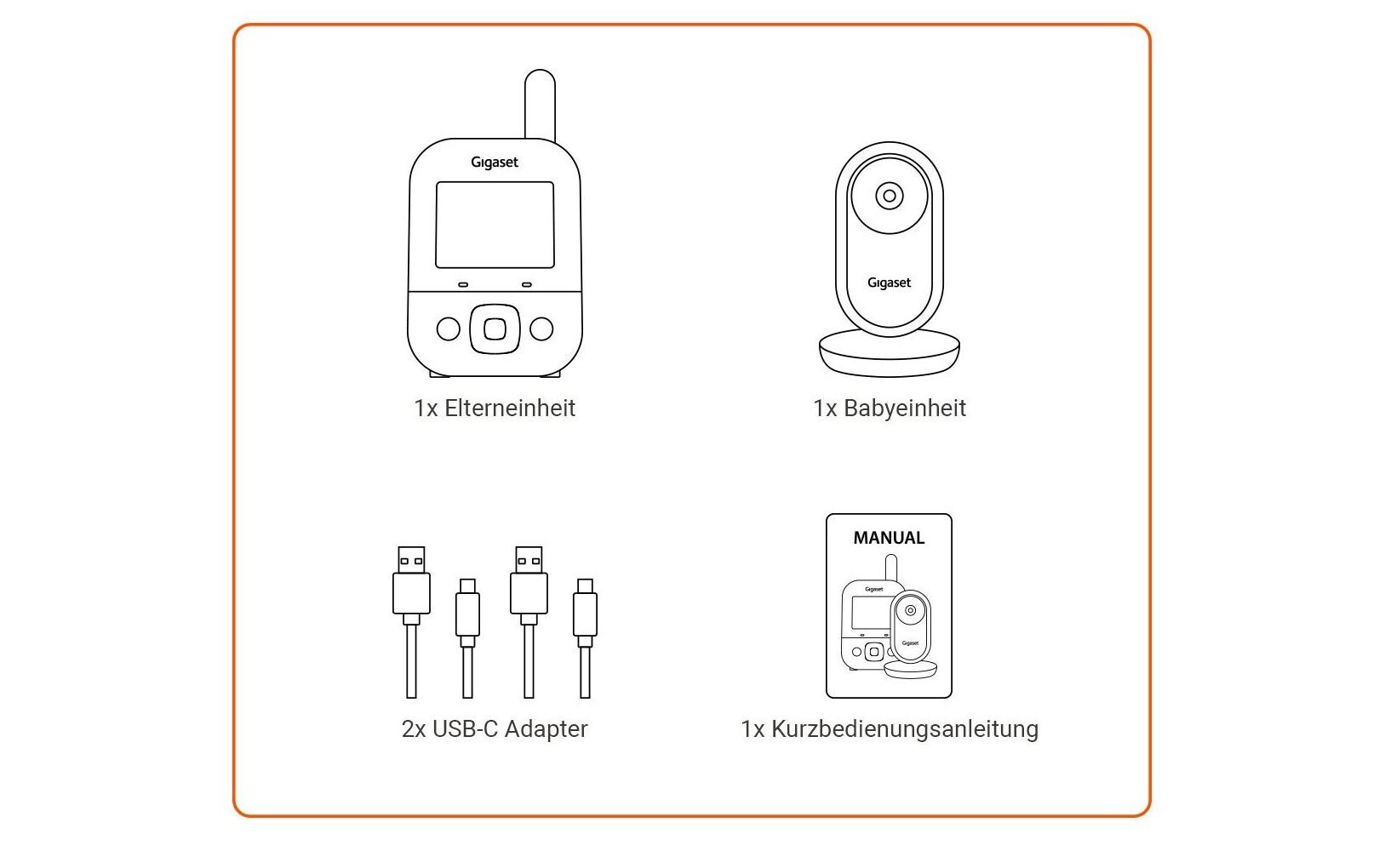 Gigaset

1x Elterneinheit

Gigaset

1x Babyeinheit

2x USB-C Adapter

MANUAL

Gigaset

Gigaset

1x Kurzbedienungsanleitung