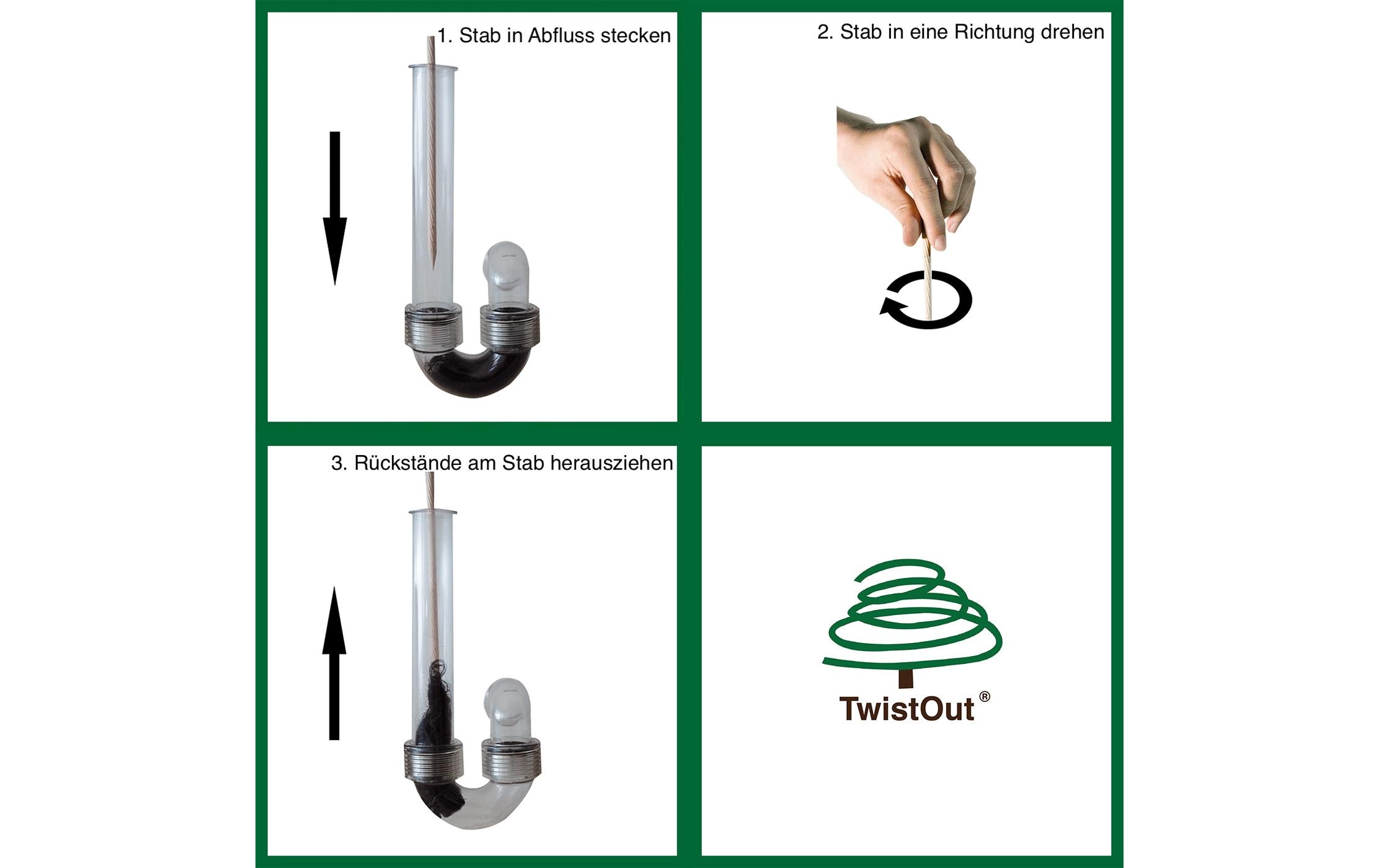 1. Stab in Abfluss stecken

2. Stab in eine Richtung drehen

3. Rückstände am Stab herausziehen

TwistOut®