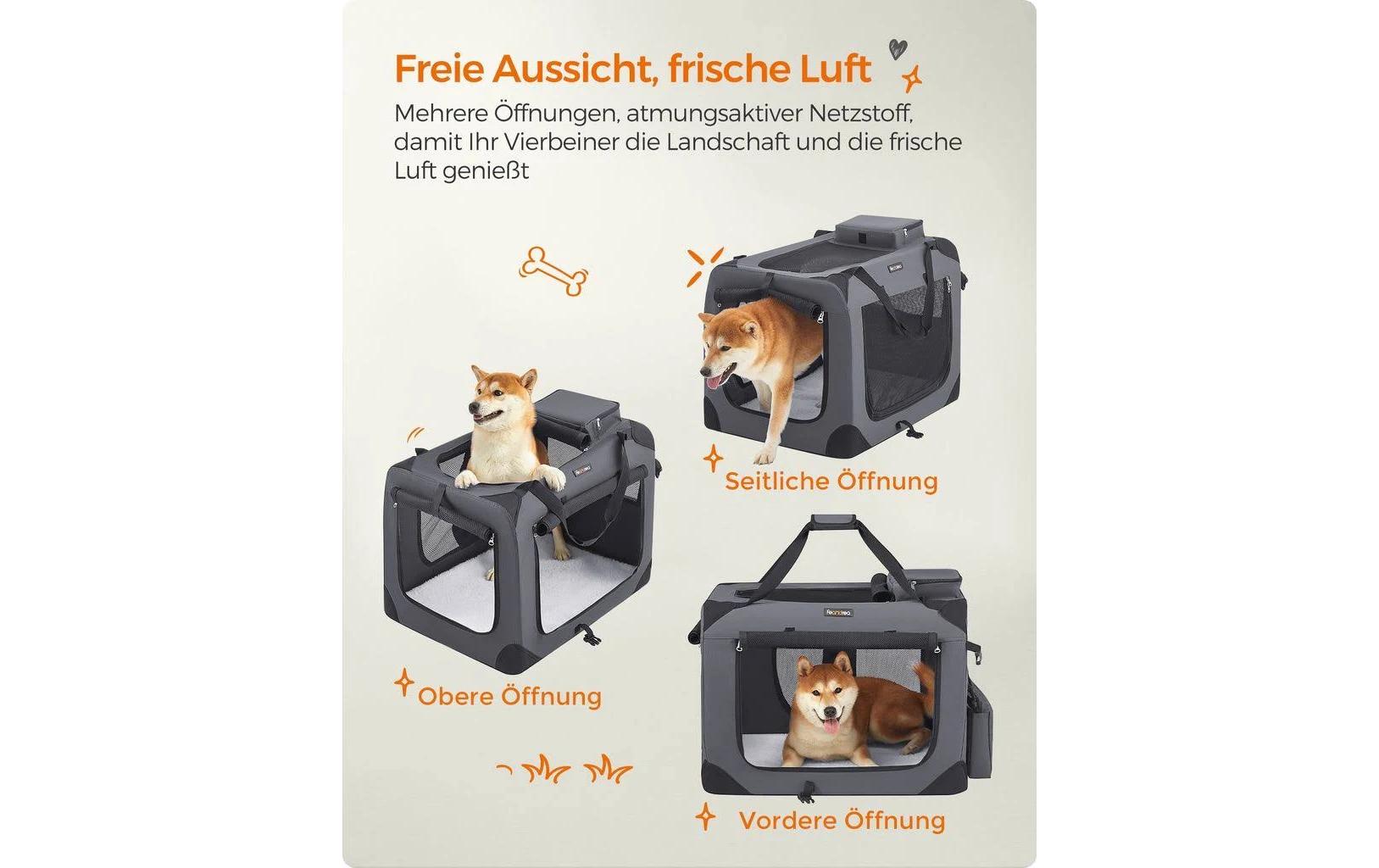 Freie Aussicht, frische Luft

Mehrere Öffnungen, atmungsaktiver Netzstoff, damit Ihr Vierbeiner die Landschaft und die frische Luft genießt

Feandrea

Seitliche Öffnung

Feandrea

Obere Öffnung

Feandrea

Vordere Öffnung