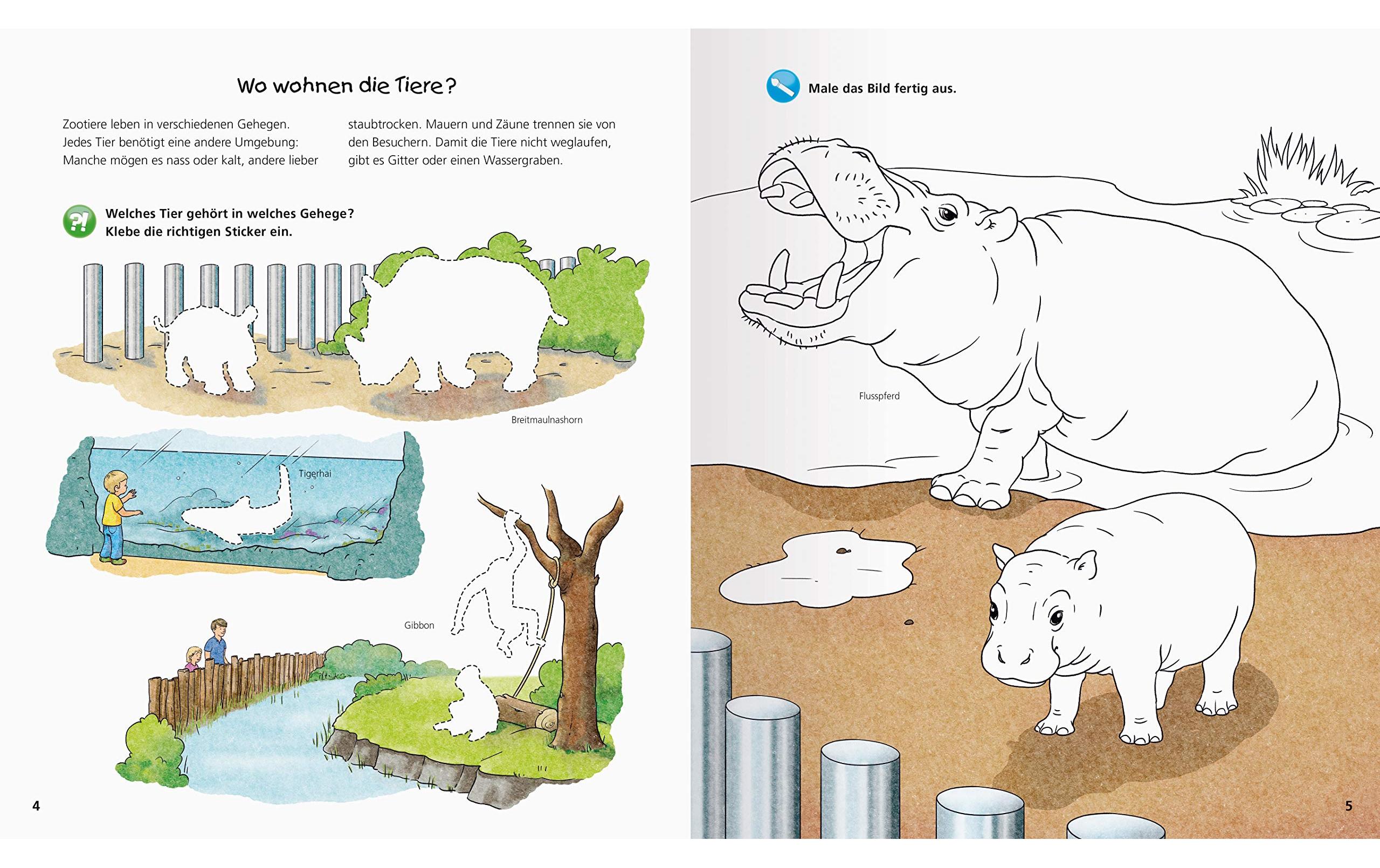 Wo wohnen die Tiere?

Zootiere leben in verschiedenen Gehegen. Jedes Tier benötigt eine andere Umgebung: Manche mögen es nass oder kalt, andere lieber staubtrocken. Mauern und Zäune trennen sie von den Besuchern. Damit die Tiere nicht weglaufen, gibt es Gitter oder einen Wassergraben.

?!

Welches Tier gehört in welches Gehege? Klebe die richtigen Sticker ein.

Breitmaulnashorn

Tigerhai

Gibbon

4

Male das Bild fertig aus.

Flusspferd

5