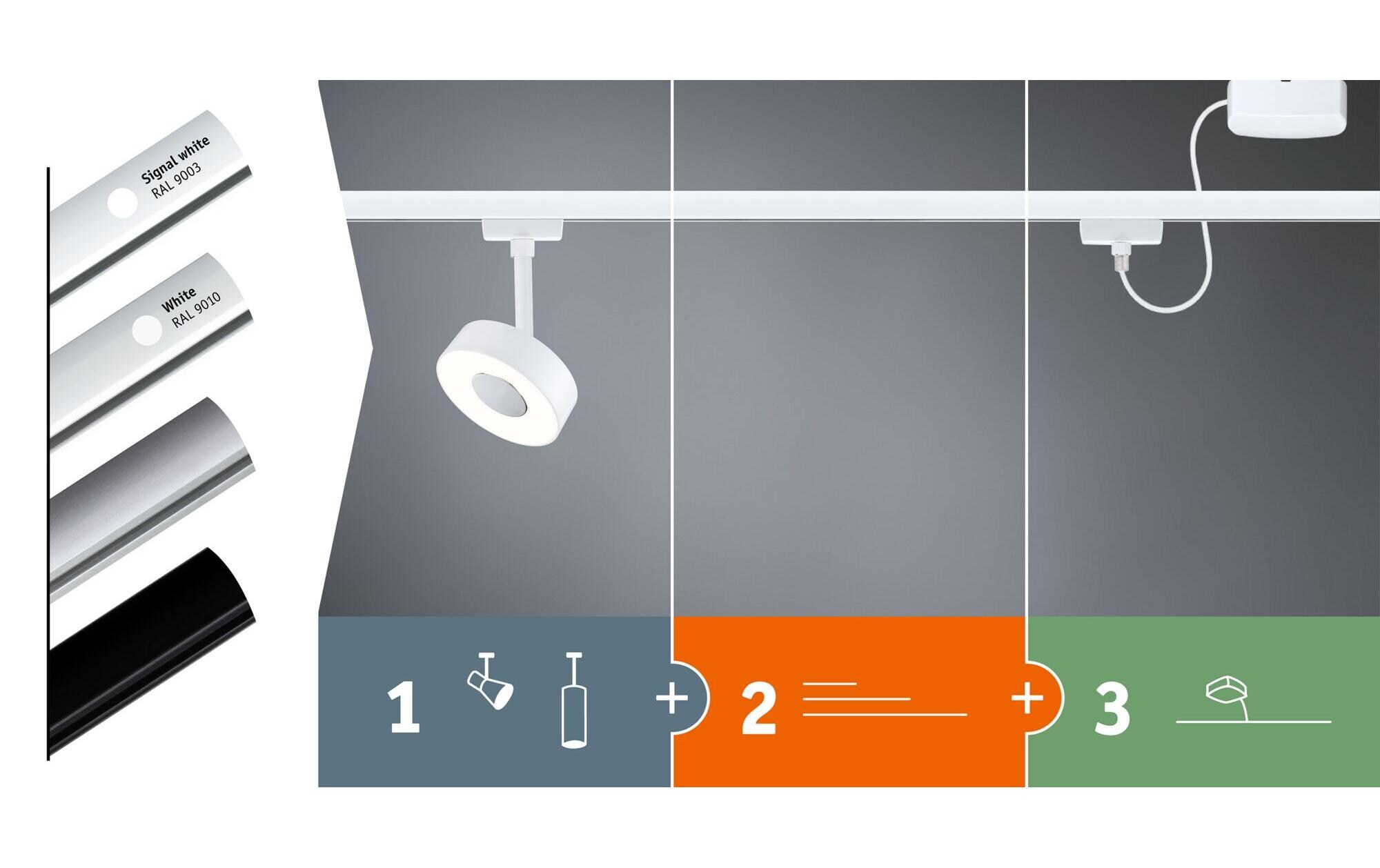 Signal white
RAL 9003

White
RAL 9010

1 + 2 + 3