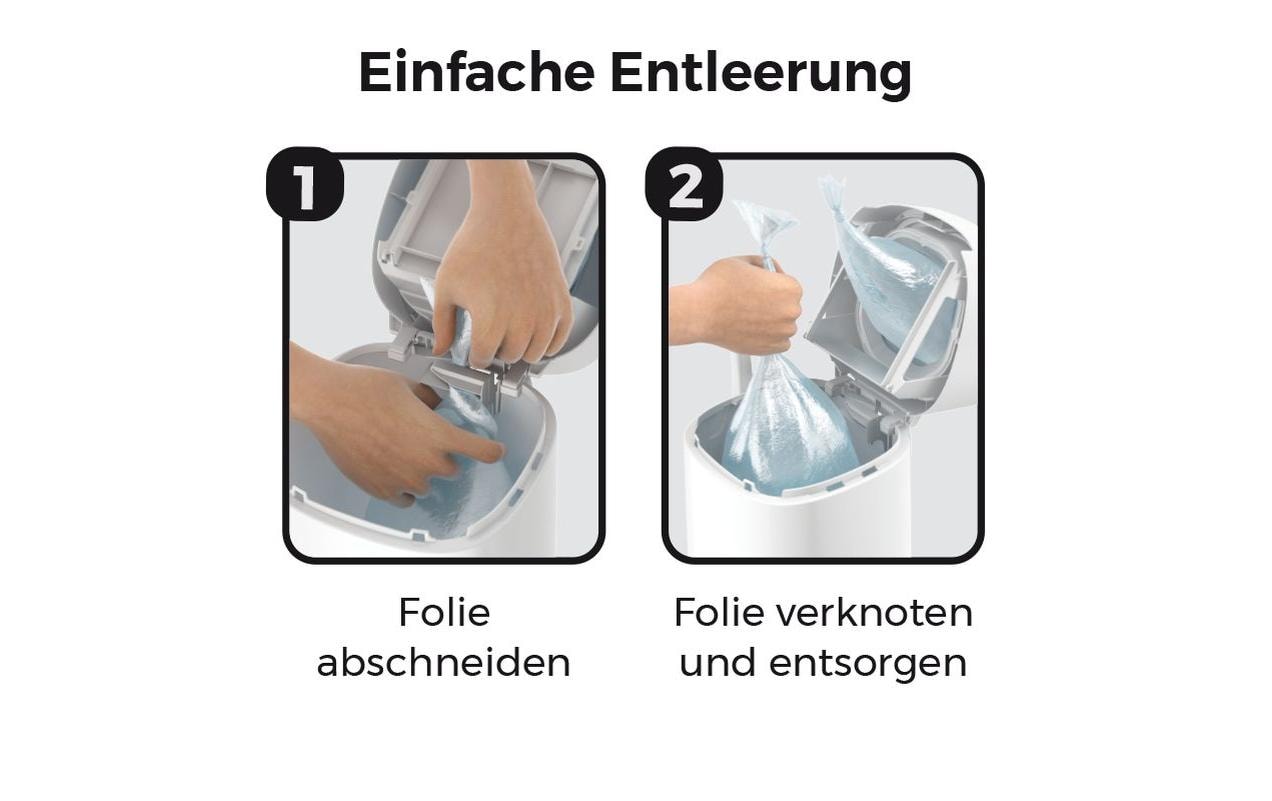 Einfache Entleerung

1

Folie abschneiden

2

Folie verknoten und entsorgen