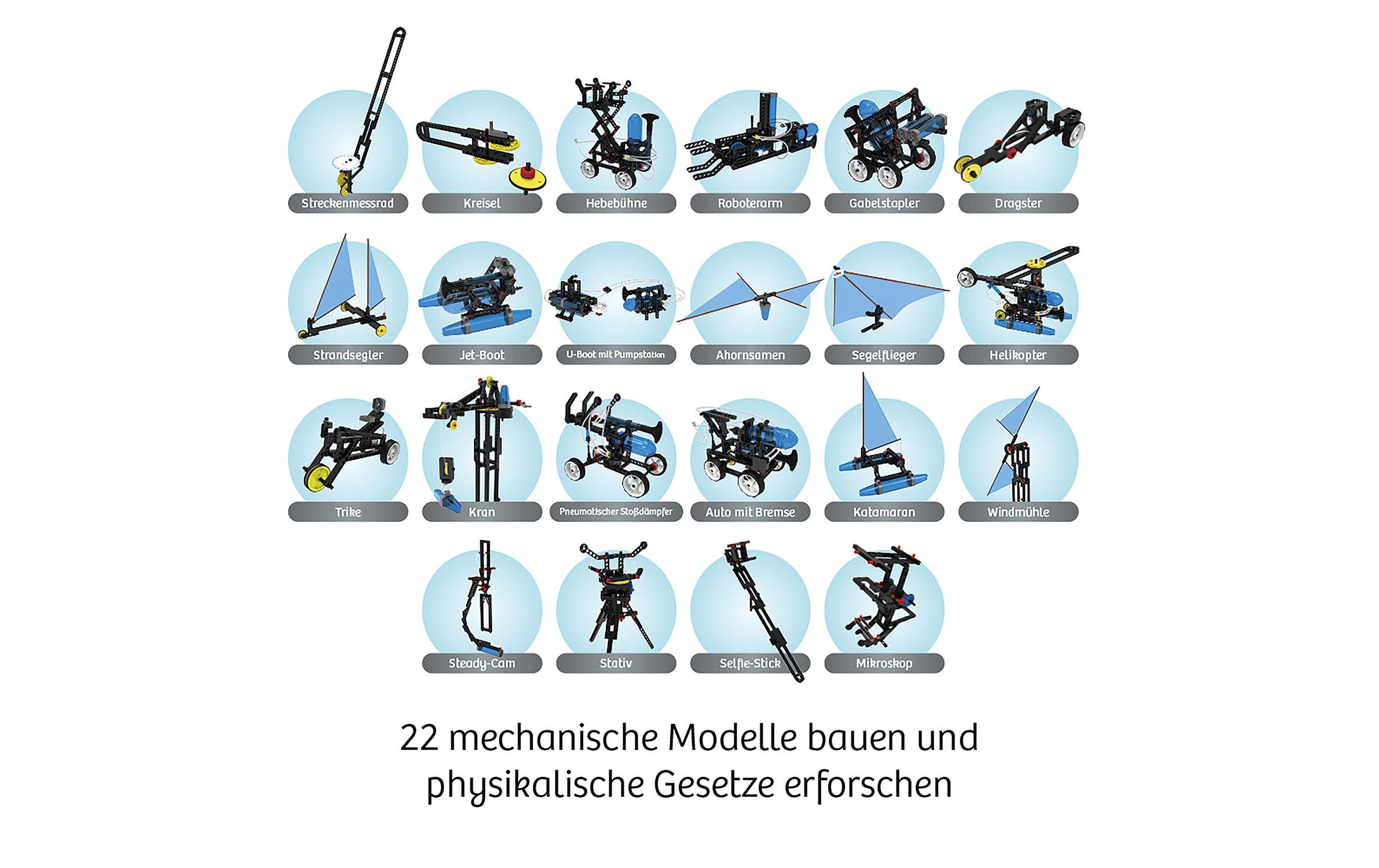 Streckenmessrad
Kreisel
Hebebühne
Roboterarm
Gabelstapler
Dragster

Strandsegler
Jet-Boot
U-Boot mit Pumpstation
Ahornsamen
Segelflieger
Helikopter

Trike
Kran
Pneumatischer Stoßdämpfer
Auto mit Bremse
Katamaran
Windmühle

Steady-Cam
Stativ
Selfie-Stick
Mikroskop

22 mechanische Modelle bauen und physikalische Gesetze erforschen