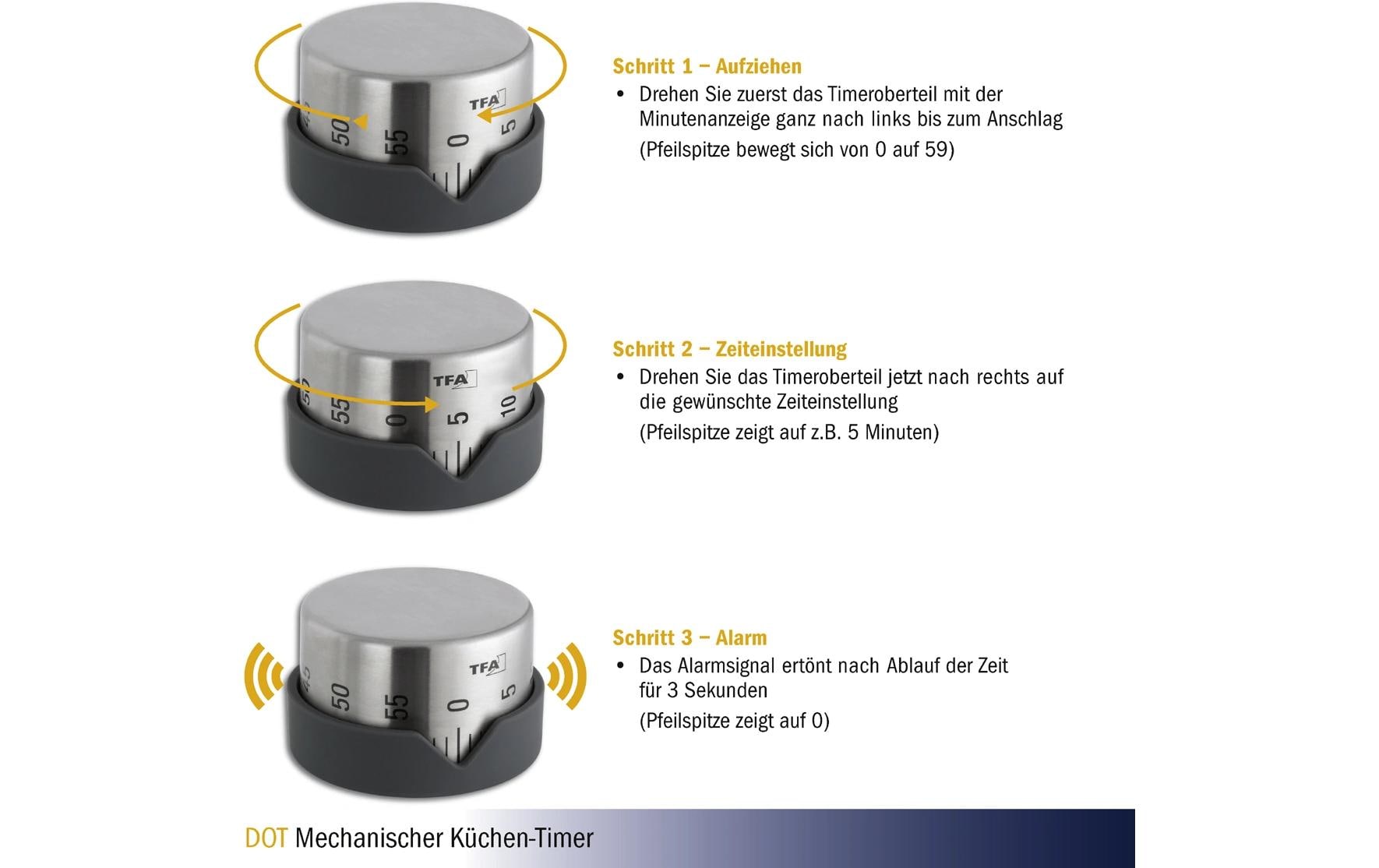 TFA
50
55
0
5

Schritt 1 – Aufziehen
• Drehen Sie zuerst das Timeroberteil mit der Minutenanzeige ganz nach links bis zum Anschlag
(Pfeilspitze bewegt sich von 0 auf 59)

TFA
55
0
5
10

Schritt 2 – Zeiteinstellung
• Drehen Sie das Timeroberteil jetzt nach rechts auf die gewünschte Zeiteinstellung
(Pfeilspitze zeigt auf z.B. 5 Minuten)

TFA
45
50
55
0
5

Schritt 3 – Alarm
• Das Alarmsignal ertönt nach Ablauf der Zeit für 3 Sekunden
(Pfeilspitze zeigt auf 0)

DOT Mechanischer Küchen-Timer