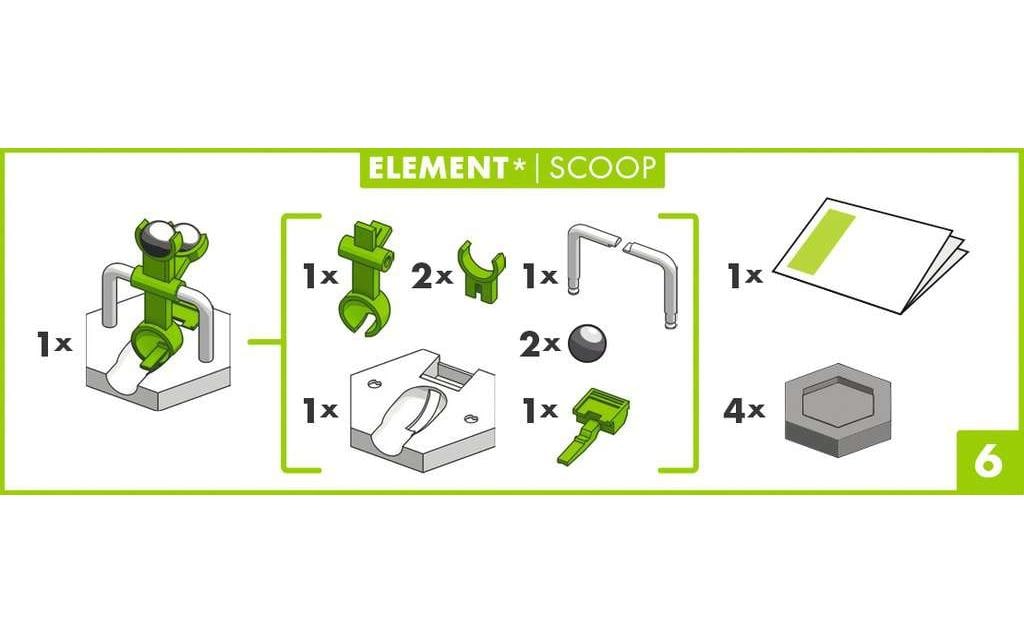 ELEMENT* | SCOOP

1x

1x 2x 1x

2x

1x 1x

1x

4x

6