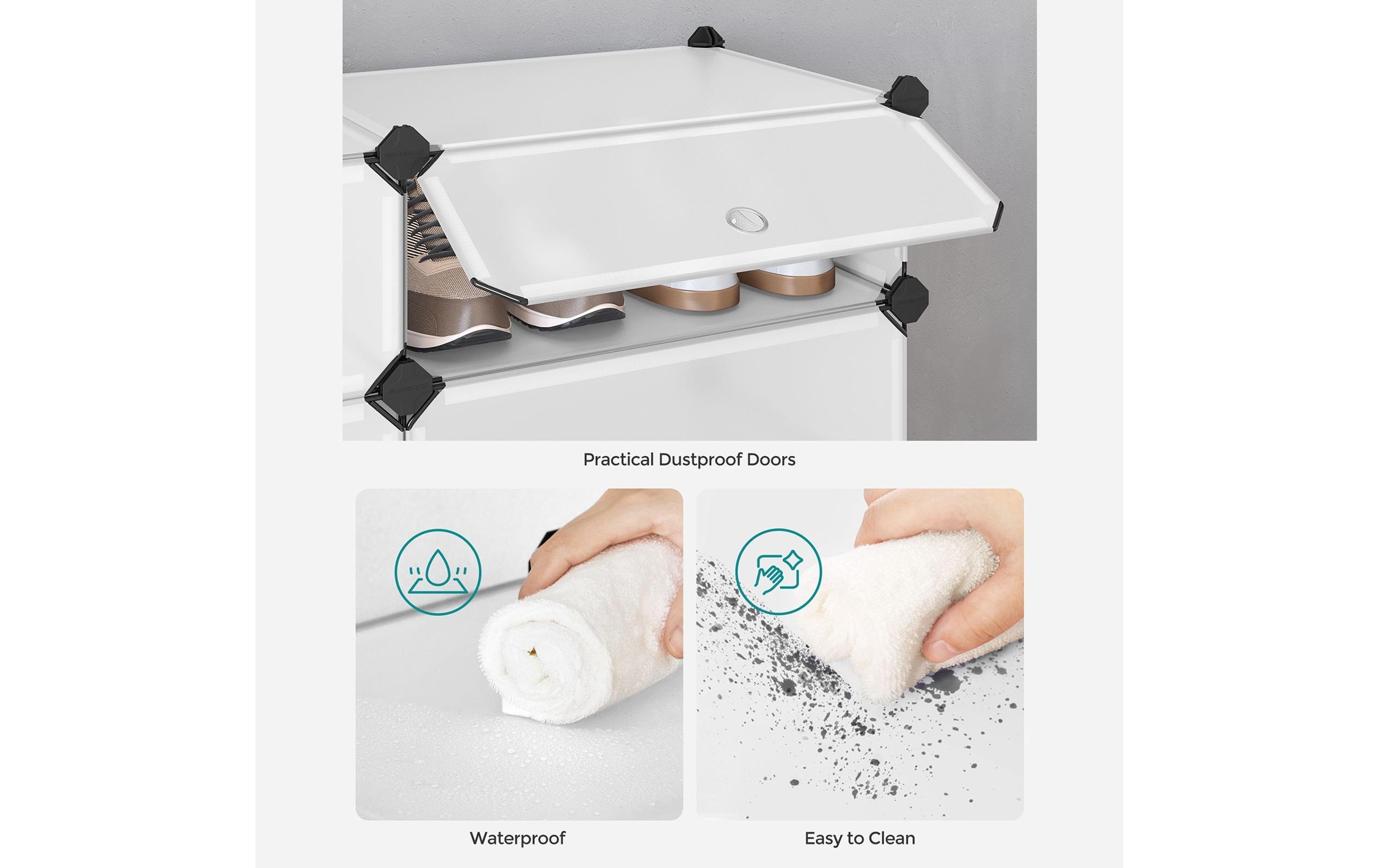 Practical Dustproof Doors

Waterproof

Easy to Clean