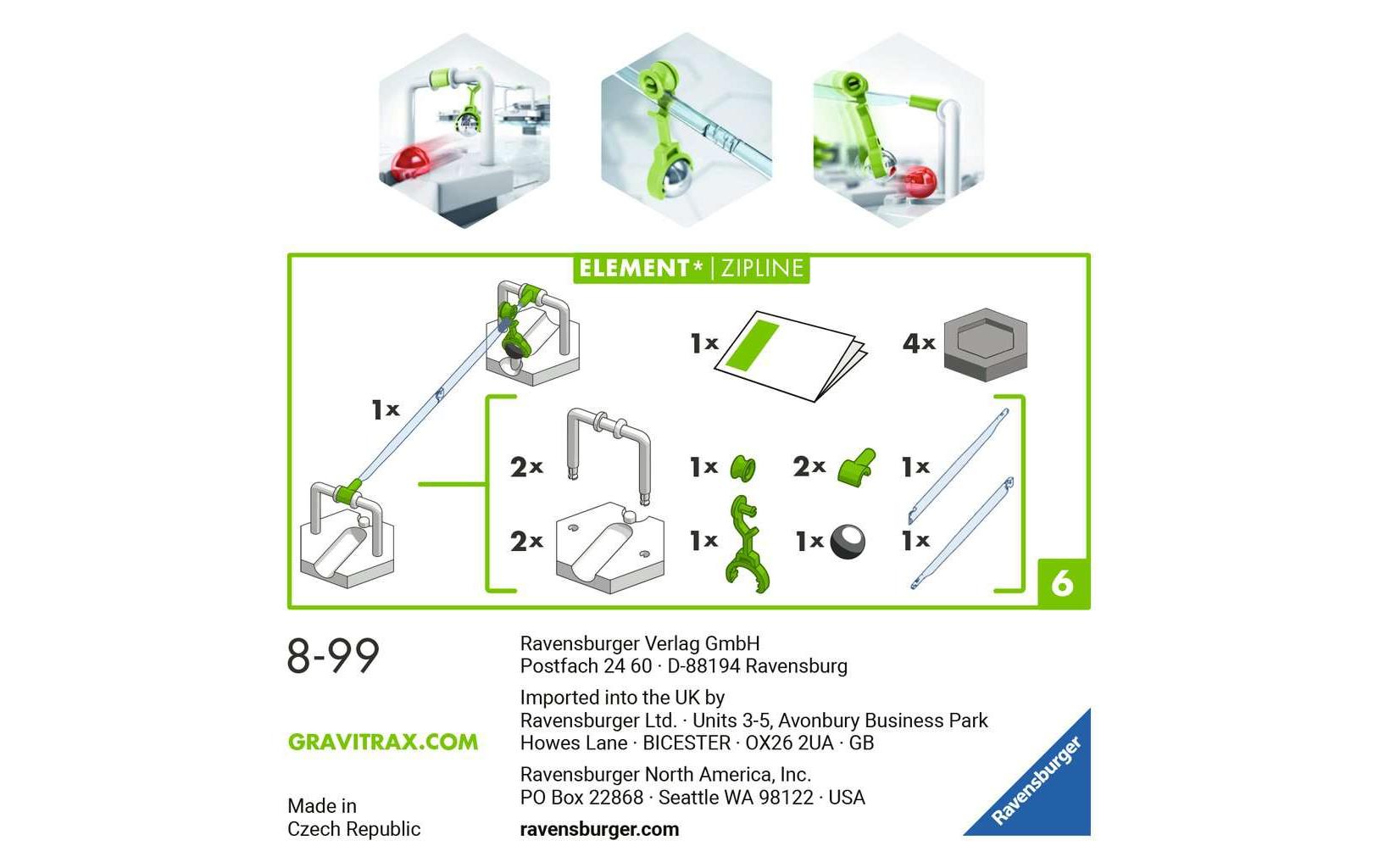 ELEMENT* | ZIPLINE

1x

1x

4x

2x

1x

2x

1x

2x

1x

1x

1x

6

8-99

GRAVITRAX.COM

Made in
Czech Republic

Ravensburger Verlag GmbH
Postfach 24 60 · D-88194 Ravensburg

Imported into the UK by
Ravensburger Ltd. · Units 3-5, Avonbury Business Park
Howes Lane · BICESTER · OX26 2UA · GB

Ravensburger North America, Inc.
PO Box 22868 · Seattle WA 98122 · USA

ravensburger.com

Ravensburger