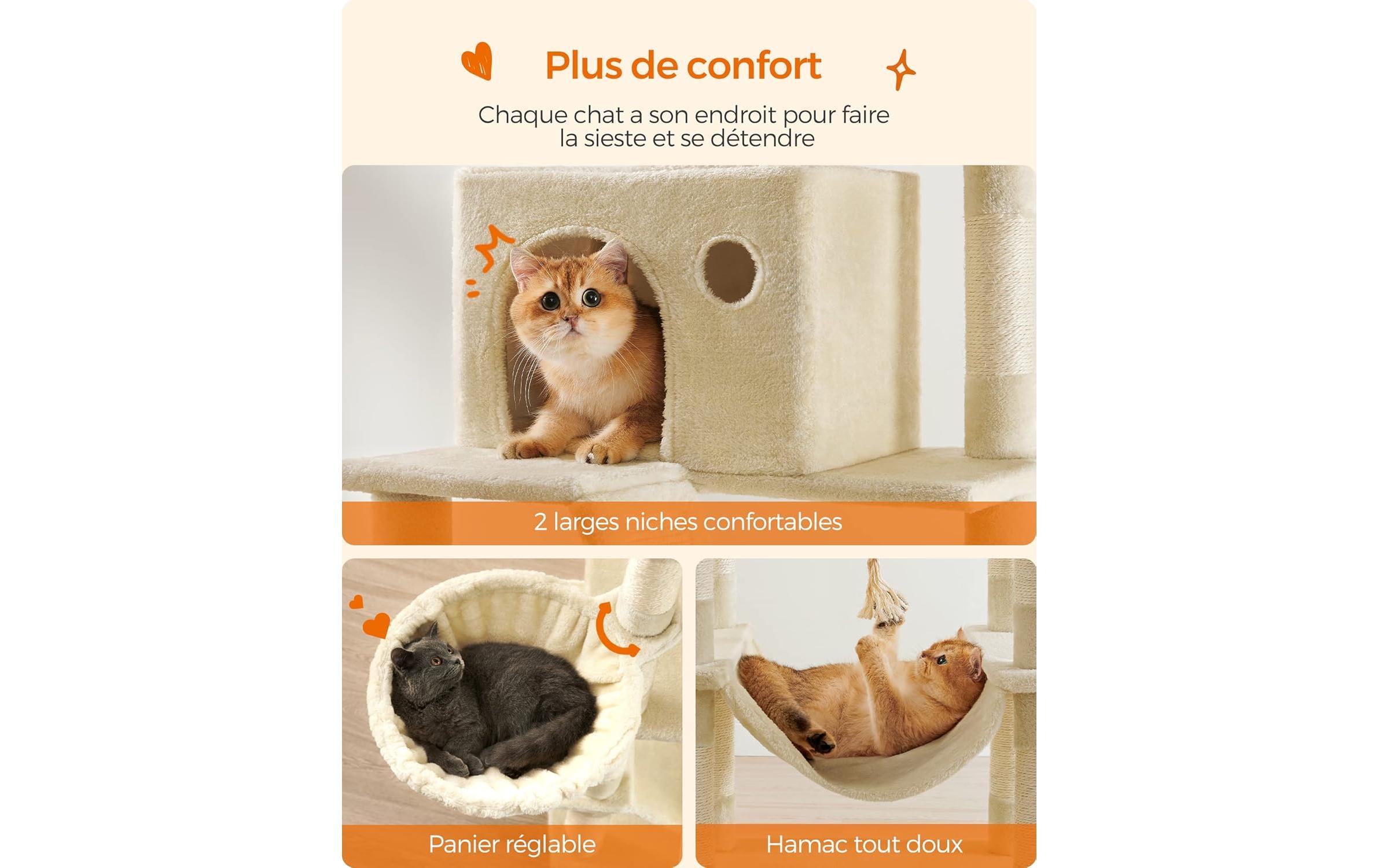 Plus de confort

Chaque chat a son endroit pour faire la sieste et se détendre

2 larges niches confortables

Panier réglable

Hamac tout doux