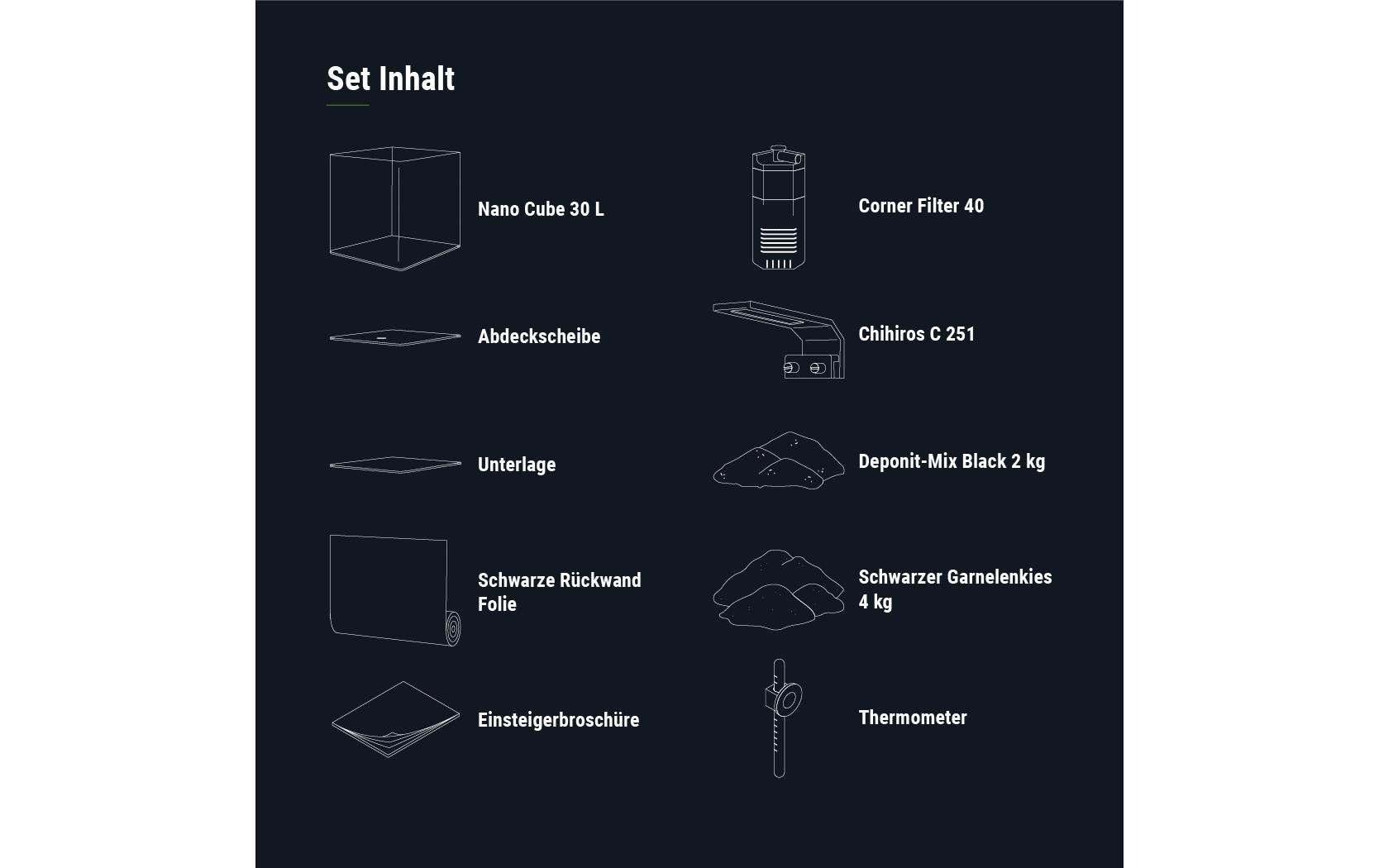 Set Inhalt

Nano Cube 30 L

Abdeckscheibe

Unterlage

Schwarze Rückwand Folie

Einsteigerbroschüre

Corner Filter 40

Chihiros C 251

Deponit-Mix Black 2 kg

Schwarzer Garnelenkies 4 kg

Thermometer