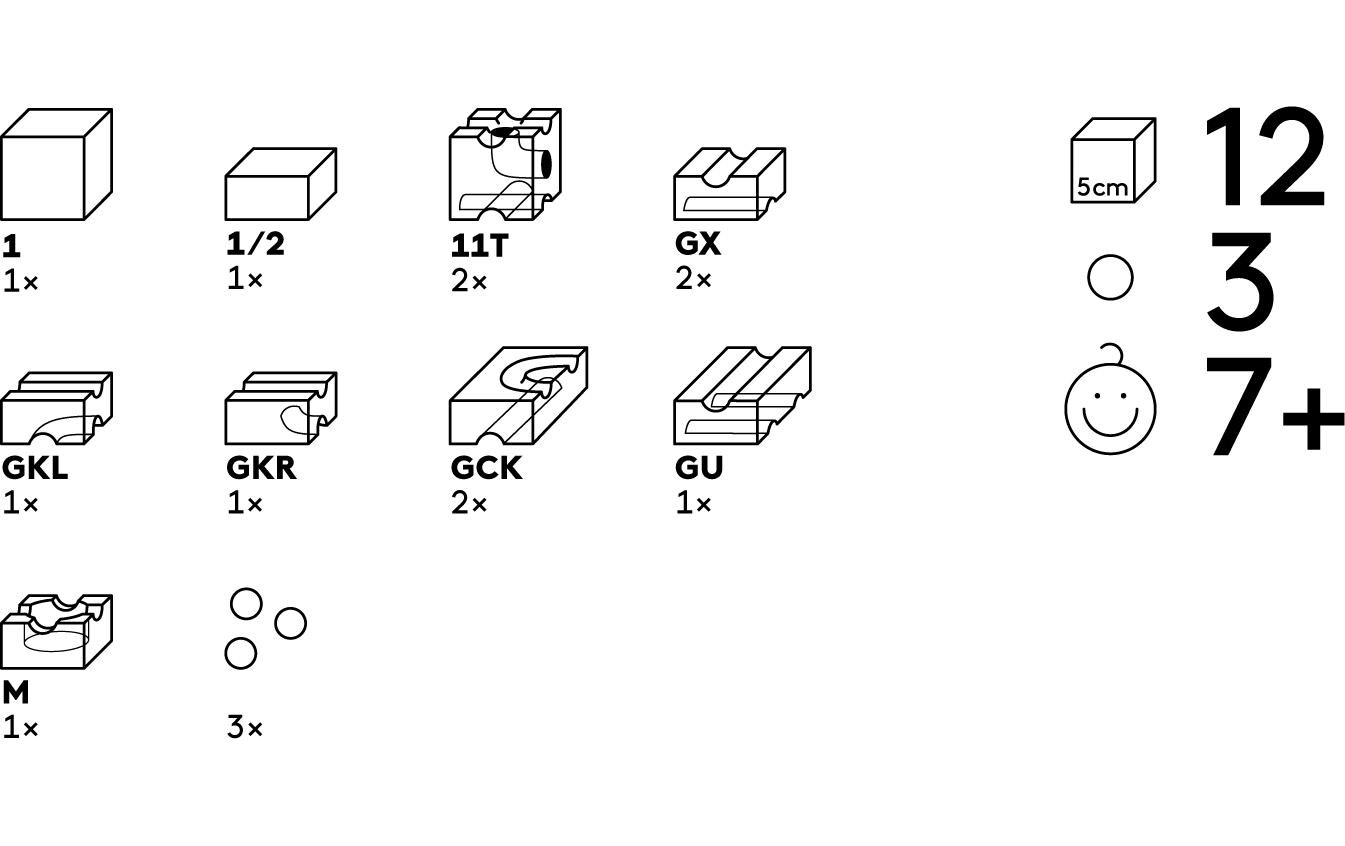 1
1×

1/2
1×

11T
2×

GX
2×

GKL
1×

GKR
1×

GCK
2×

GU
1×

M
1×

3×

5cm 12

3

7+